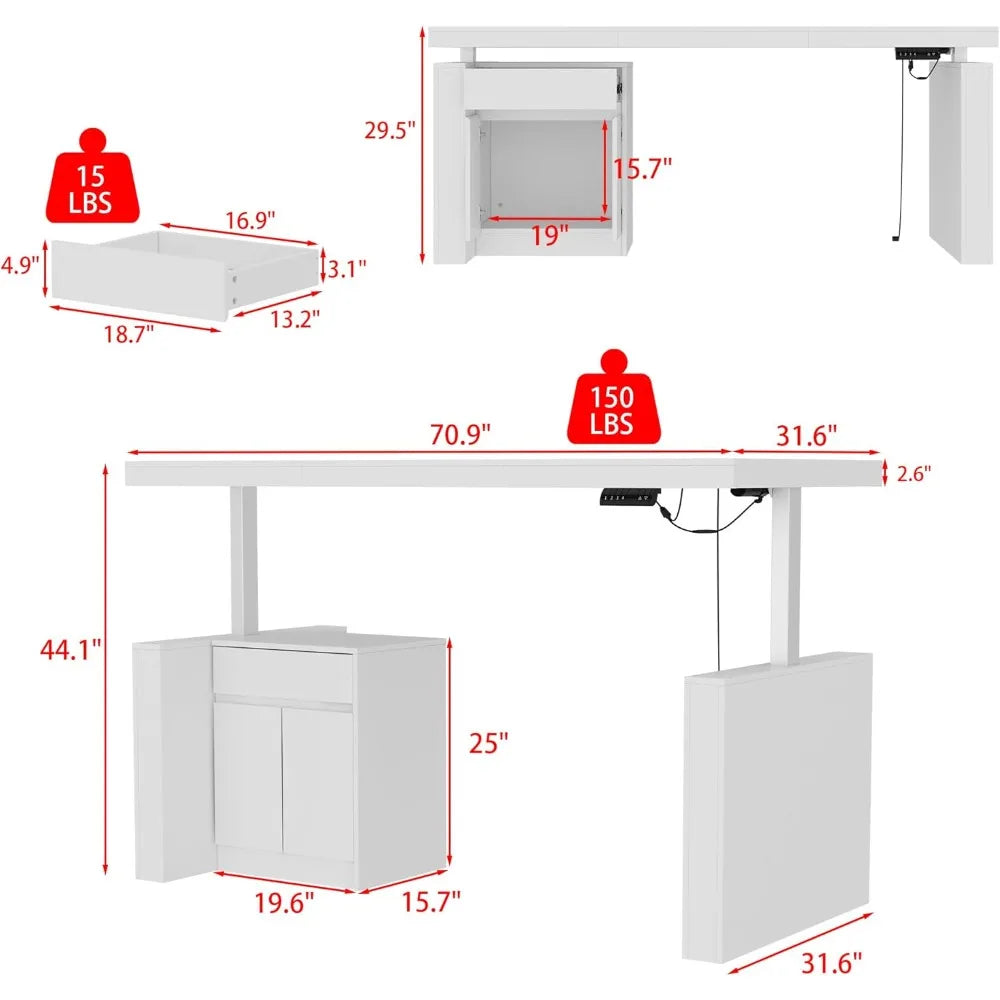 29.5"

15.7"

19"

15 LBS

16.9"

4.9"

3.1"

18.7"

13.2"

150 LBS

70.9"

31.6"

2.6"

44.1"

25"

19.6"

15.7"

31.6"