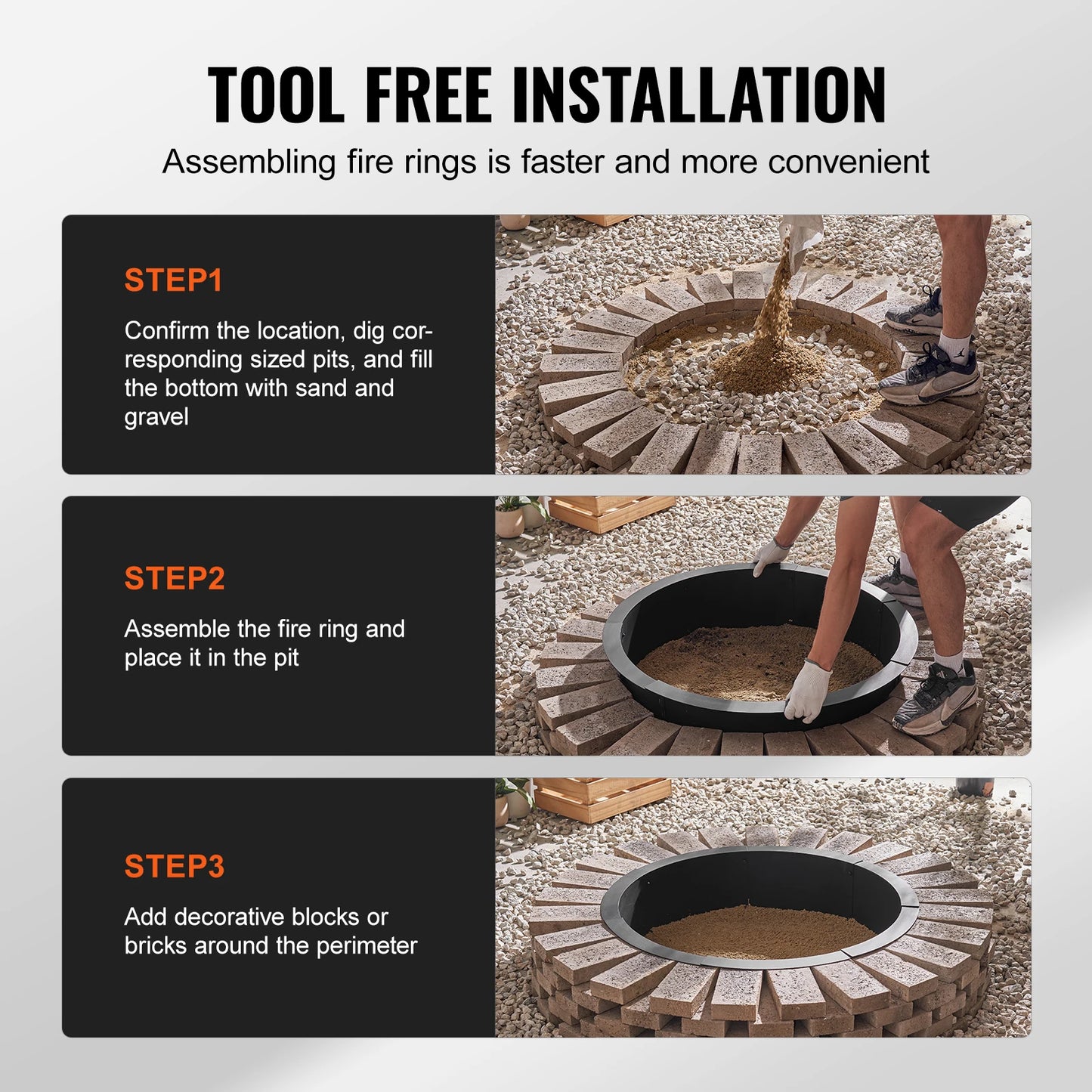 TOOL FREE INSTALLATION
Assembling fire rings is faster and more convenient

STEP1
Confirm the location, dig corresponding sized pits, and fill the bottom with sand and gravel

STEP2
Assemble the fire ring and place it in the pit

STEP3
Add decorative blocks or bricks around the perimeter