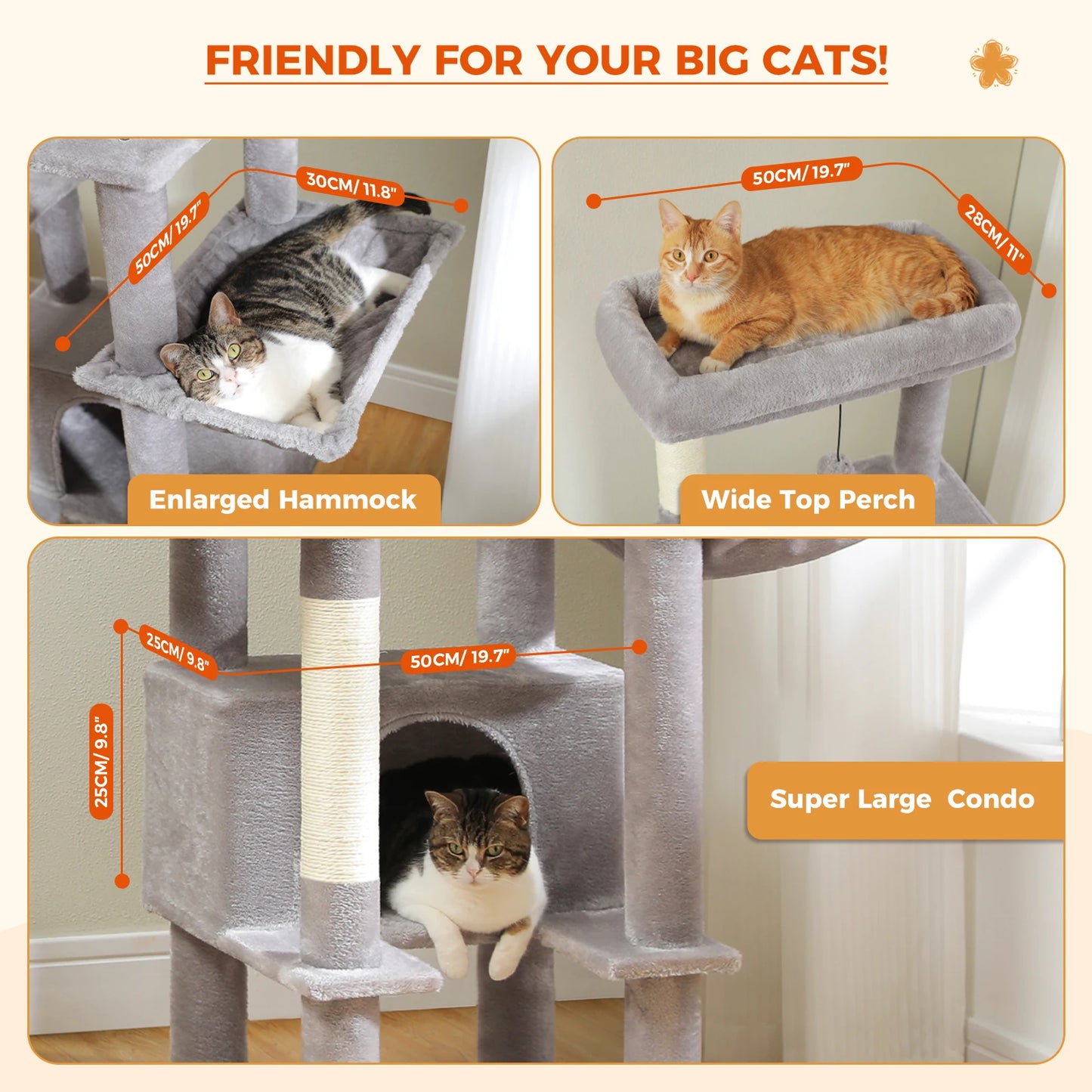 FRIENDLY FOR YOUR BIG CATS!

50CM/ 19.7"

30CM/ 11.8"

Enlarged Hammock

50CM/ 19.7"

28CM/ 11"

Wide Top Perch

25CM/ 9.8"

50CM/ 19.7"

25CM/ 9.8"

Super Large Condo