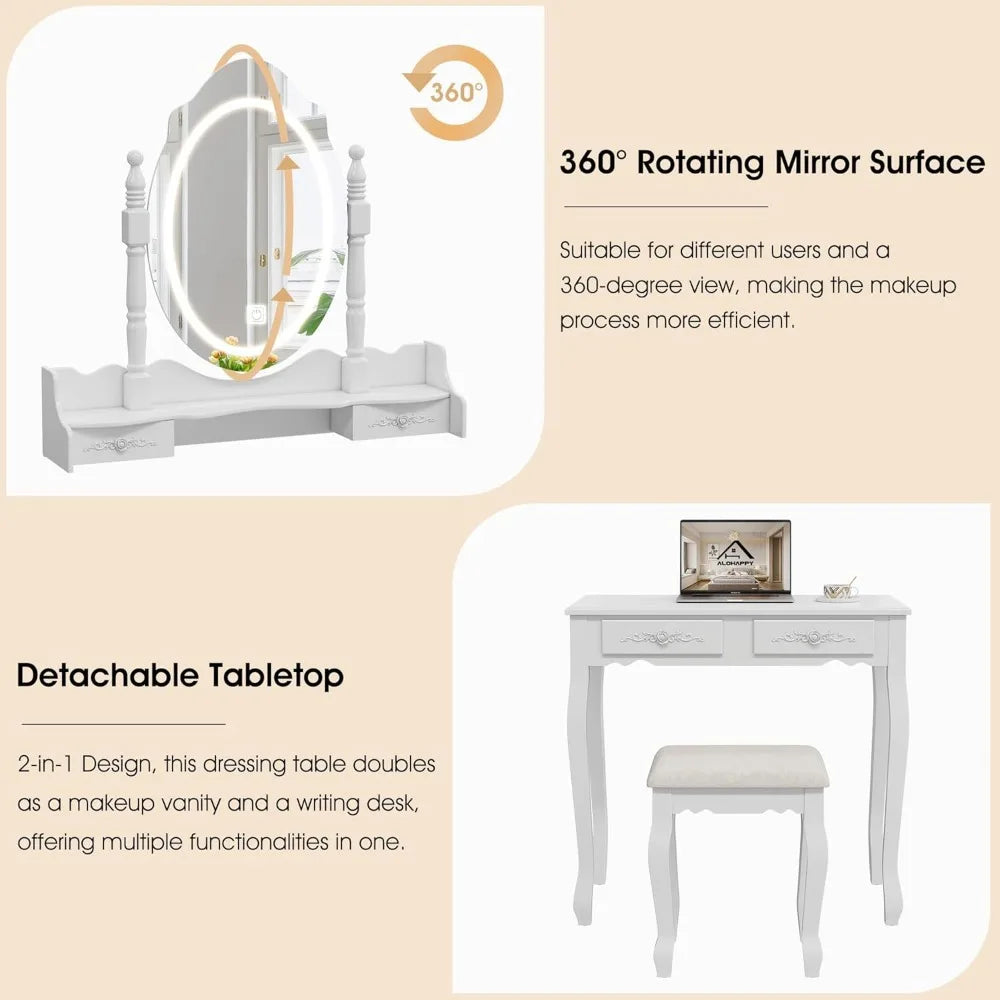 360°

360° Rotating Mirror Surface

Suitable for different users and a 360-degree view, making the makeup process more efficient.

ALOHAPPY

Detachable Tabletop

2-in-1 Design, this dressing table doubles as a makeup vanity and a writing desk, offering multiple functionalities in one.