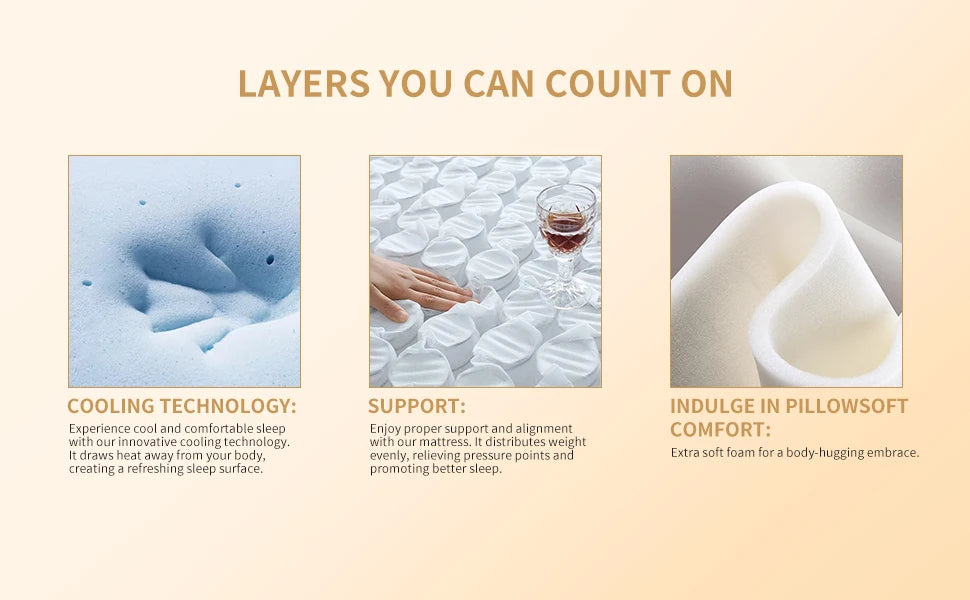 LAYERS YOU CAN COUNT ON

COOLING TECHNOLOGY:
Experience cool and comfortable sleep with our innovative cooling technology. It draws heat away from your body, creating a refreshing sleep surface.

SUPPORT:
Enjoy proper support and alignment with our mattress. It distributes weight evenly, relieving pressure points and promoting better sleep.

INDULGE IN PILLOWSOFT COMFORT:
Extra soft foam for a body-hugging embrace.