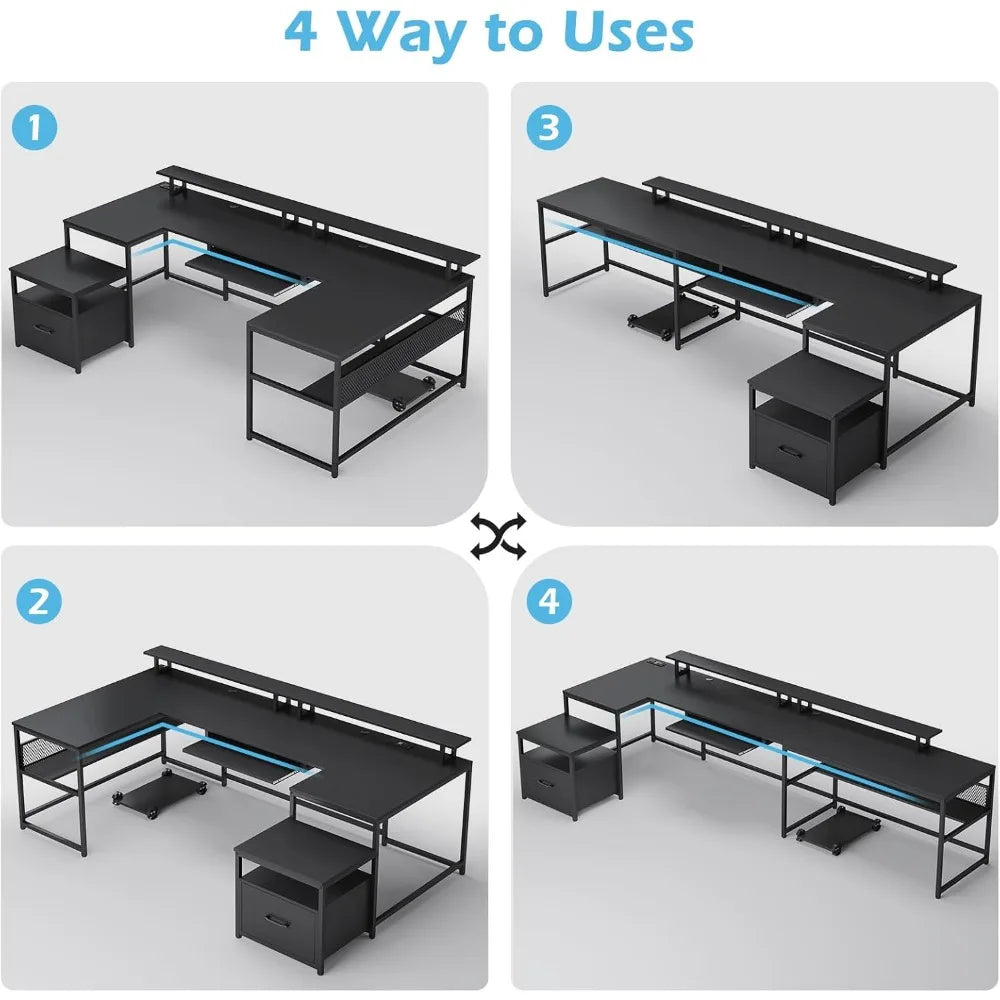 4 Way to Uses

1

3

2

4