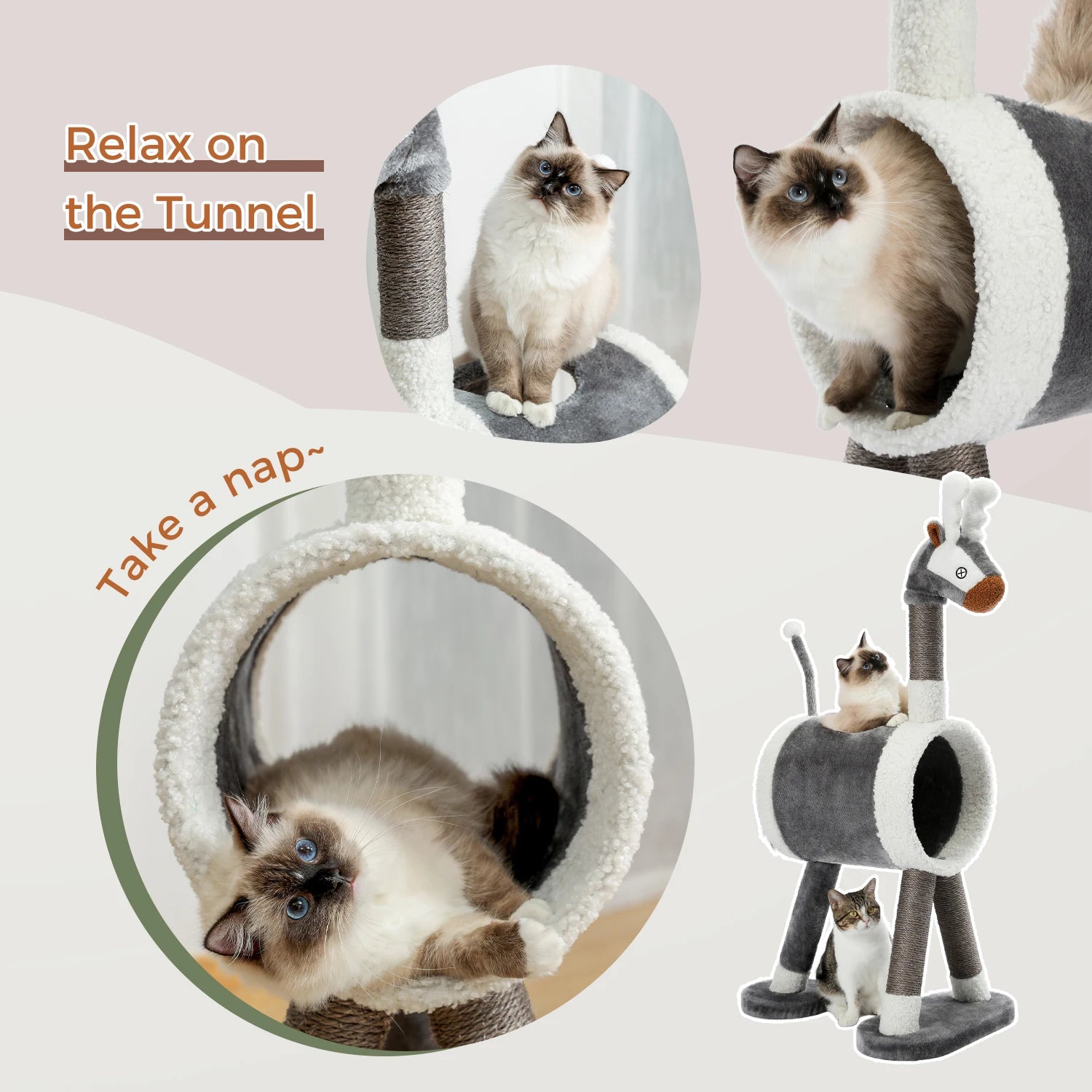 Relax on the Tunnel

Take a nap~