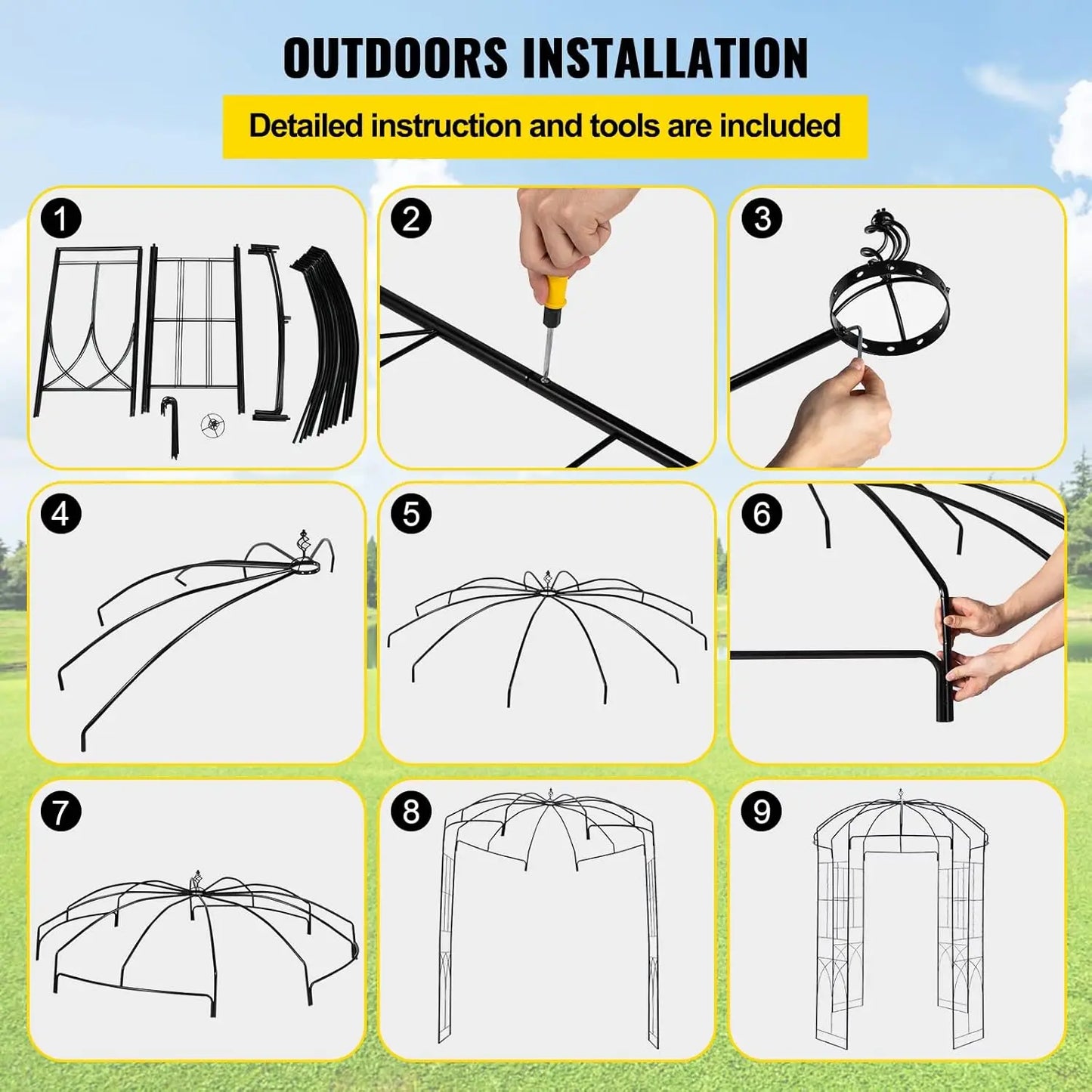 OUTDOORS INSTALLATION

Detailed instruction and tools are included

1

2

3

4

5

6

7

8

9