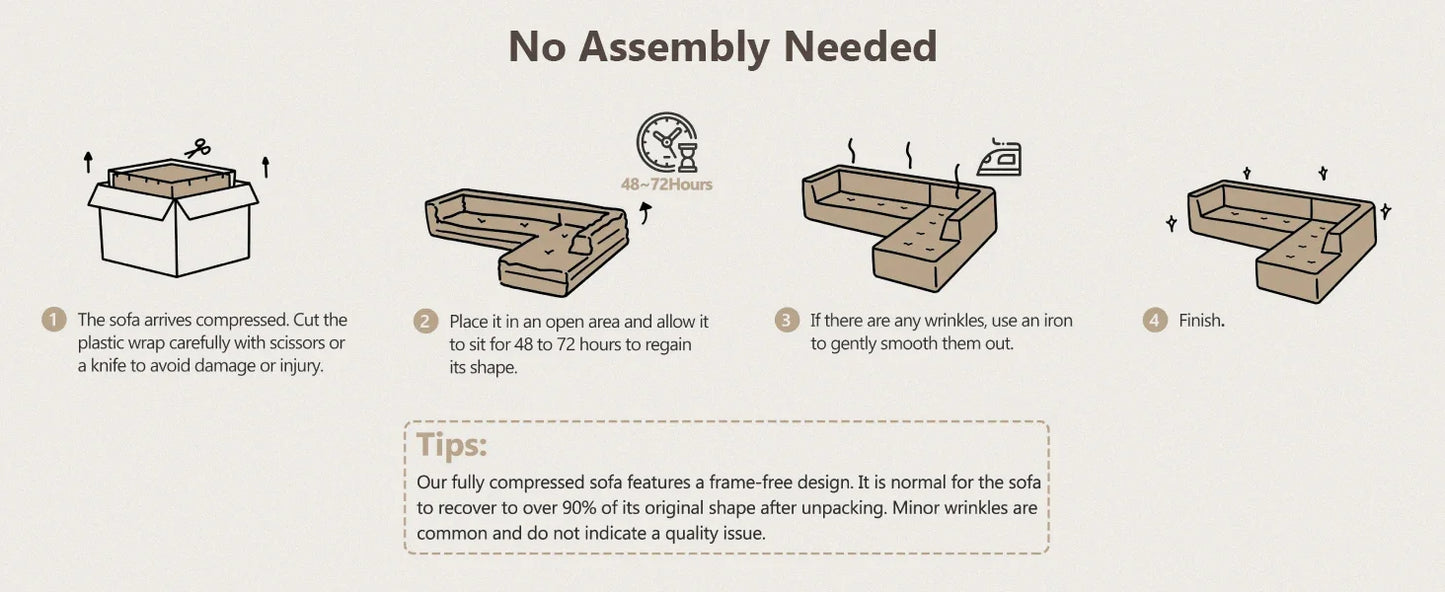 No Assembly Needed

48~72Hours

1 The sofa arrives compressed. Cut the plastic wrap carefully with scissors or a knife to avoid damage or injury.

2 Place it in an open area and allow it to sit for 48 to 72 hours to regain its shape.

3 If there are any wrinkles, use an iron to gently smooth them out.

4 Finish.

Tips:
Our fully compressed sofa features a frame-free design. It is normal for the sofa to recover to over 90% of its original shape after unpacking. Minor wrinkles are common and do not indicate a quality issue.