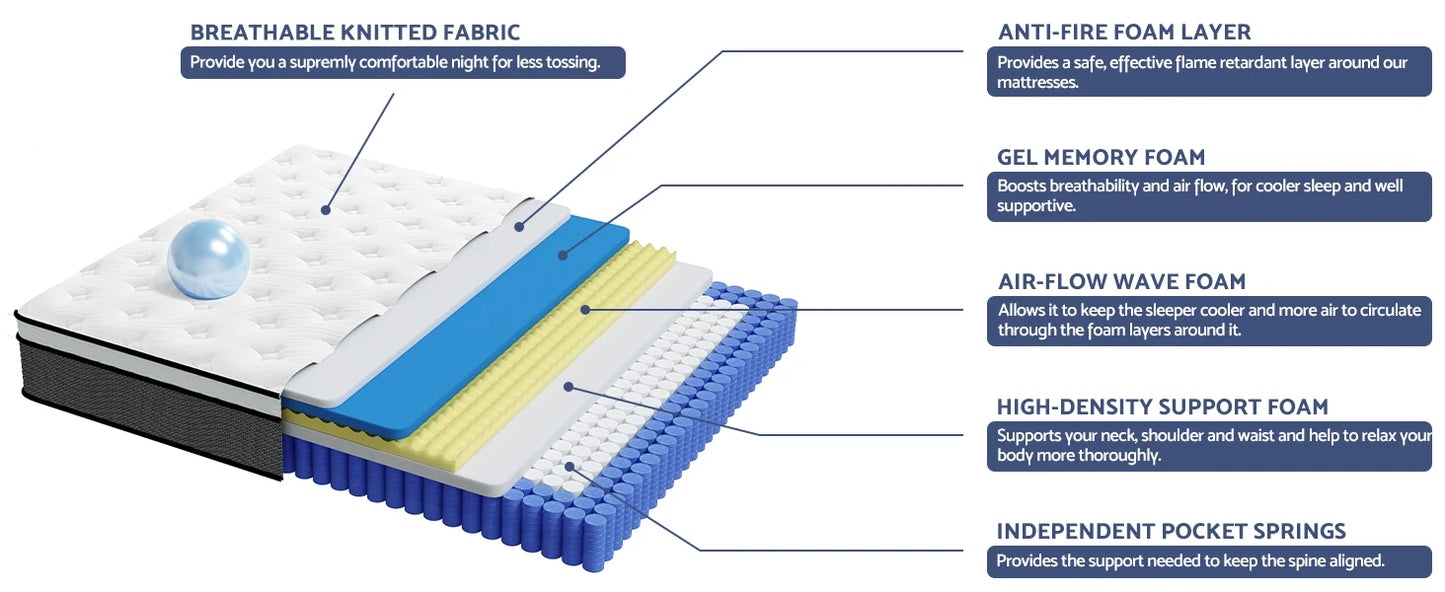 BREATHABLE KNITTED FABRIC
Provide you a supremly comfortable night for less tossing.

ANTI-FIRE FOAM LAYER
Provides a safe, effective flame retardant layer around our mattresses.

GEL MEMORY FOAM
Boosts breathability and air flow, for cooler sleep and well supportive.

AIR-FLOW WAVE FOAM
Allows it to keep the sleeper cooler and more air to circulate through the foam layers around it.

HIGH-DENSITY SUPPORT FOAM
Supports your neck, shoulder and waist and help to relax your body more thoroughly.

INDEPENDENT POCKET SPRINGS
Provides the support needed to keep the spine aligned.