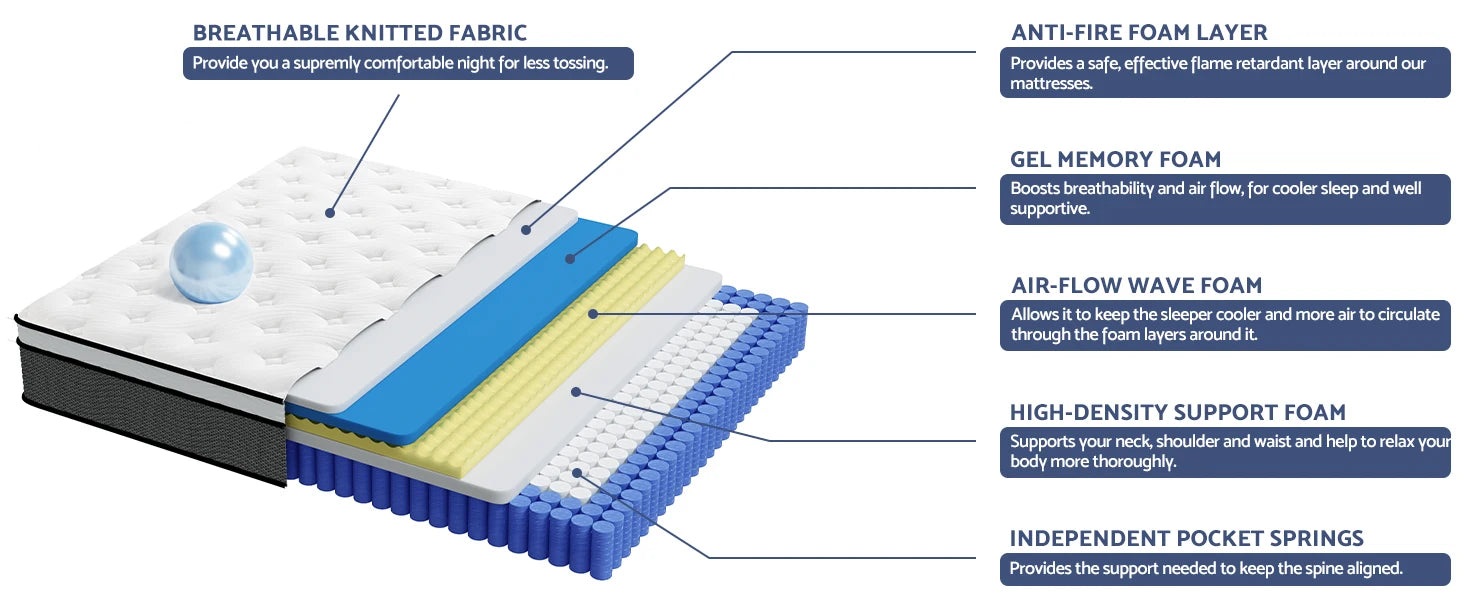 BREATHABLE KNITTED FABRIC
Provide you a supremly comfortable night for less tossing.

ANTI-FIRE FOAM LAYER
Provides a safe, effective flame retardant layer around our mattresses.

GEL MEMORY FOAM
Boosts breathability and air flow, for cooler sleep and well supportive.

AIR-FLOW WAVE FOAM
Allows it to keep the sleeper cooler and more air to circulate through the foam layers around it.

HIGH-DENSITY SUPPORT FOAM
Supports your neck, shoulder and waist and help to relax your body more thoroughly.

INDEPENDENT POCKET SPRINGS
Provides the support needed to keep the spine aligned.