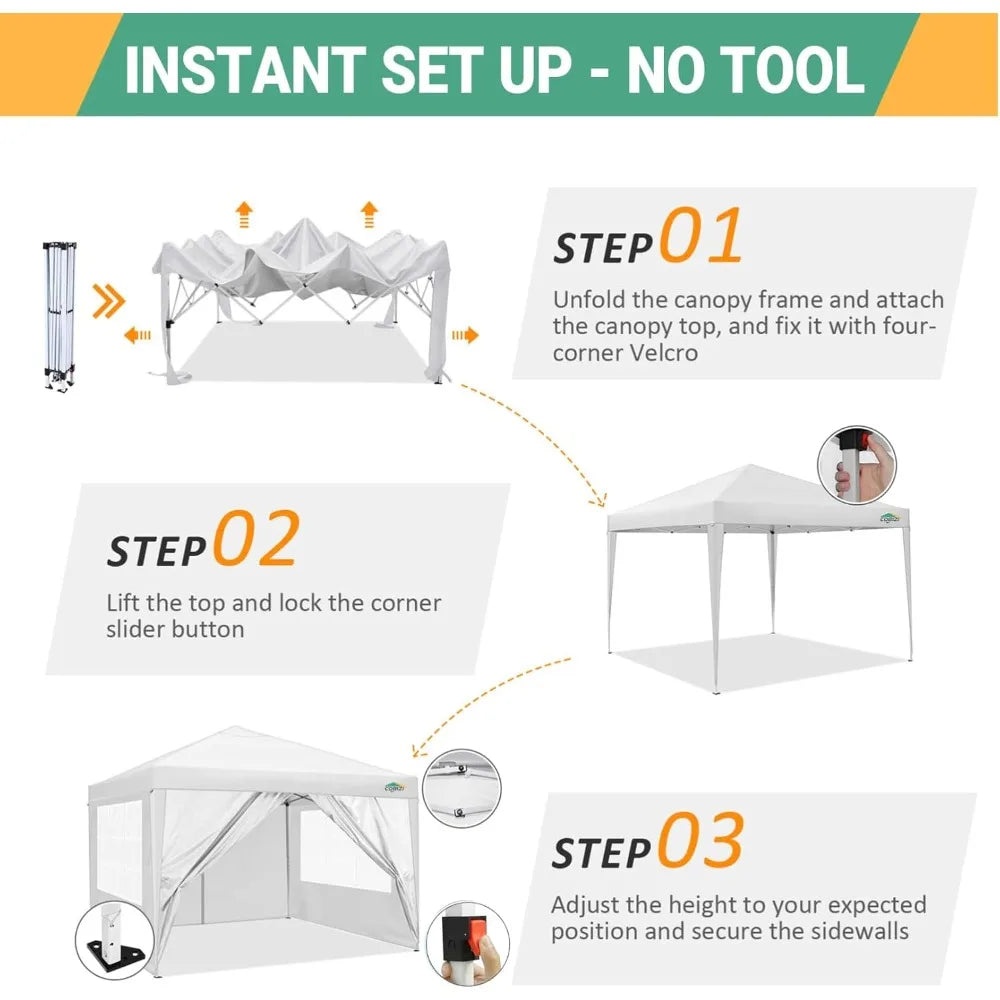 INSTANT SET UP - NO TOOL

STEP 01

Unfold the canopy frame and attach the canopy top, and fix it with four-corner Velcro

STEP 02

Lift the top and lock the corner slider button

STEP 03

Adjust the height to your expected position and secure the sidewalls