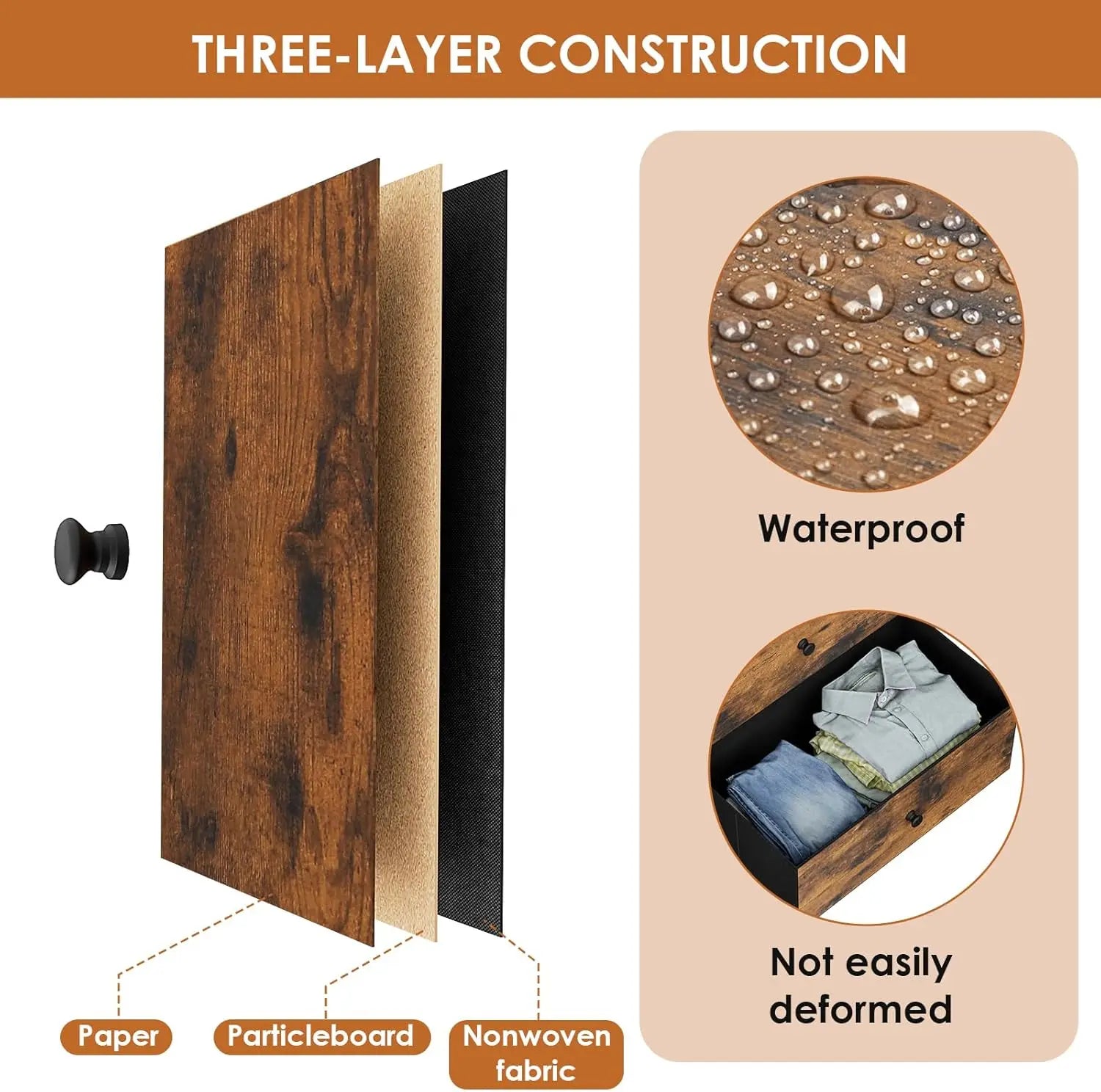 THREE-LAYER CONSTRUCTION

Paper

Particleboard

Nonwoven fabric

Waterproof

Not easily deformed