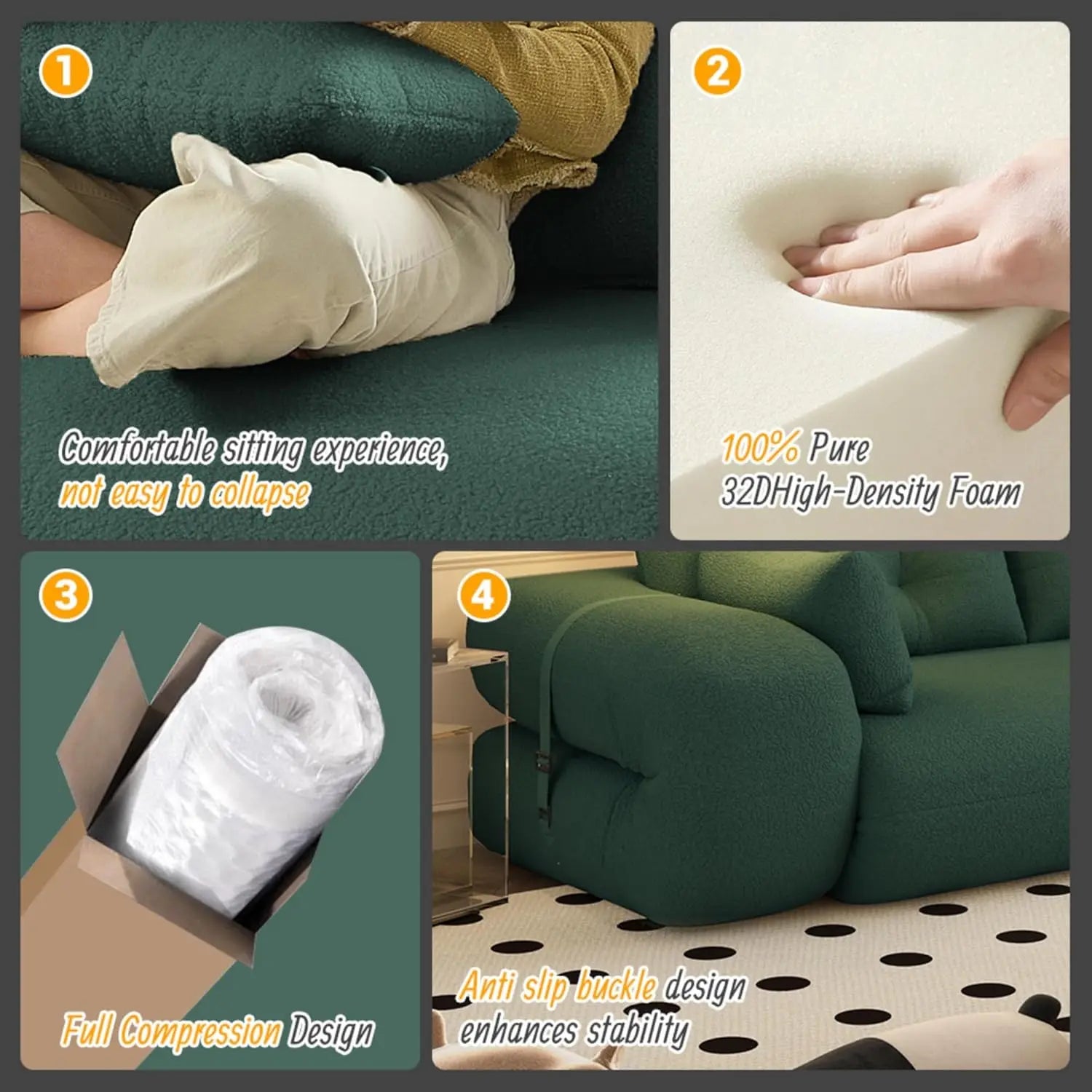 1

Comfortable sitting experience, not easy to collapse

2

100% Pure 32DHigh-Density Foam

3

Full Compression Design

4

Anti slip buckle design enhances stability