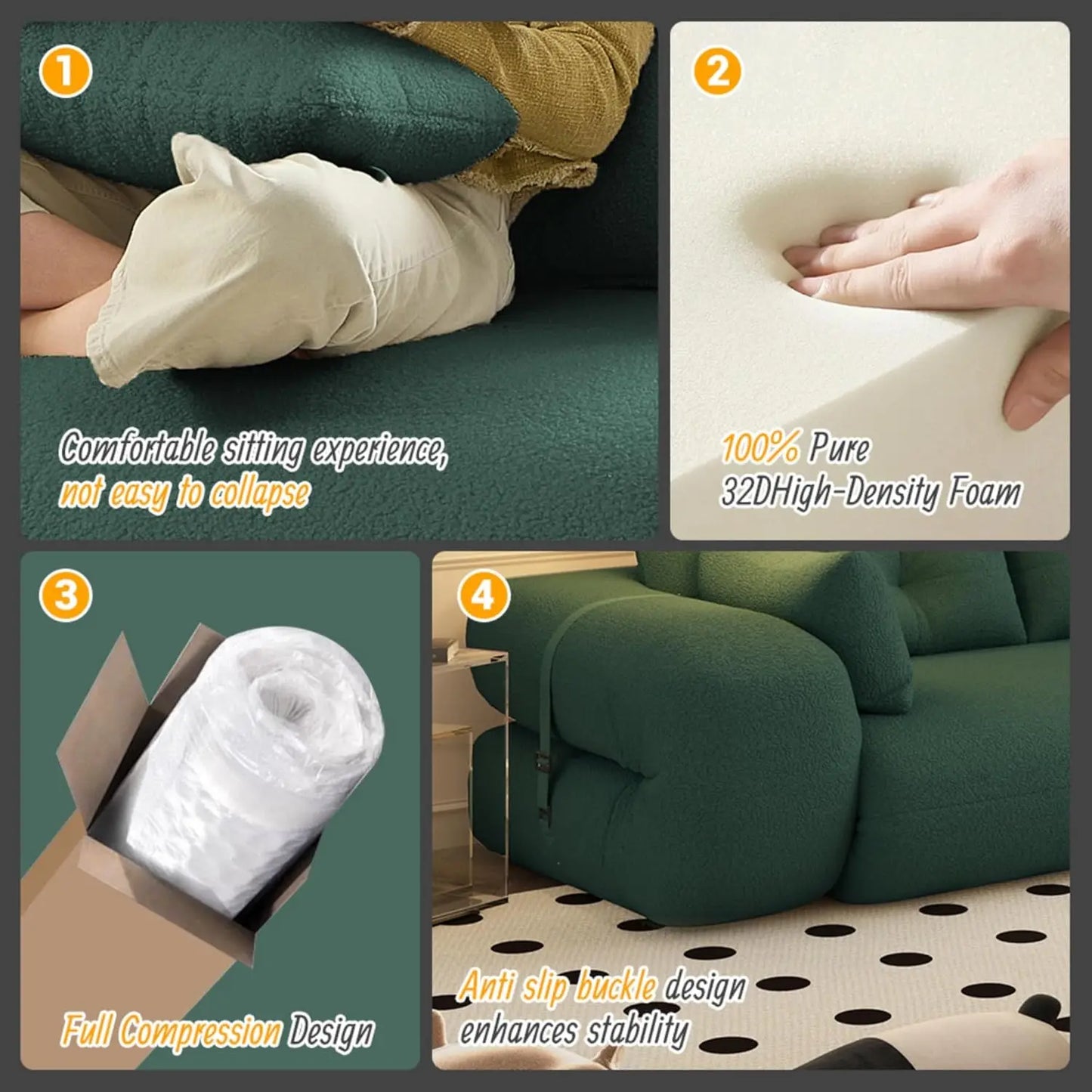 1

Comfortable sitting experience, not easy to collapse

2

100% Pure 32DHigh-Density Foam

3

Full Compression Design

4

Anti slip buckle design enhances stability