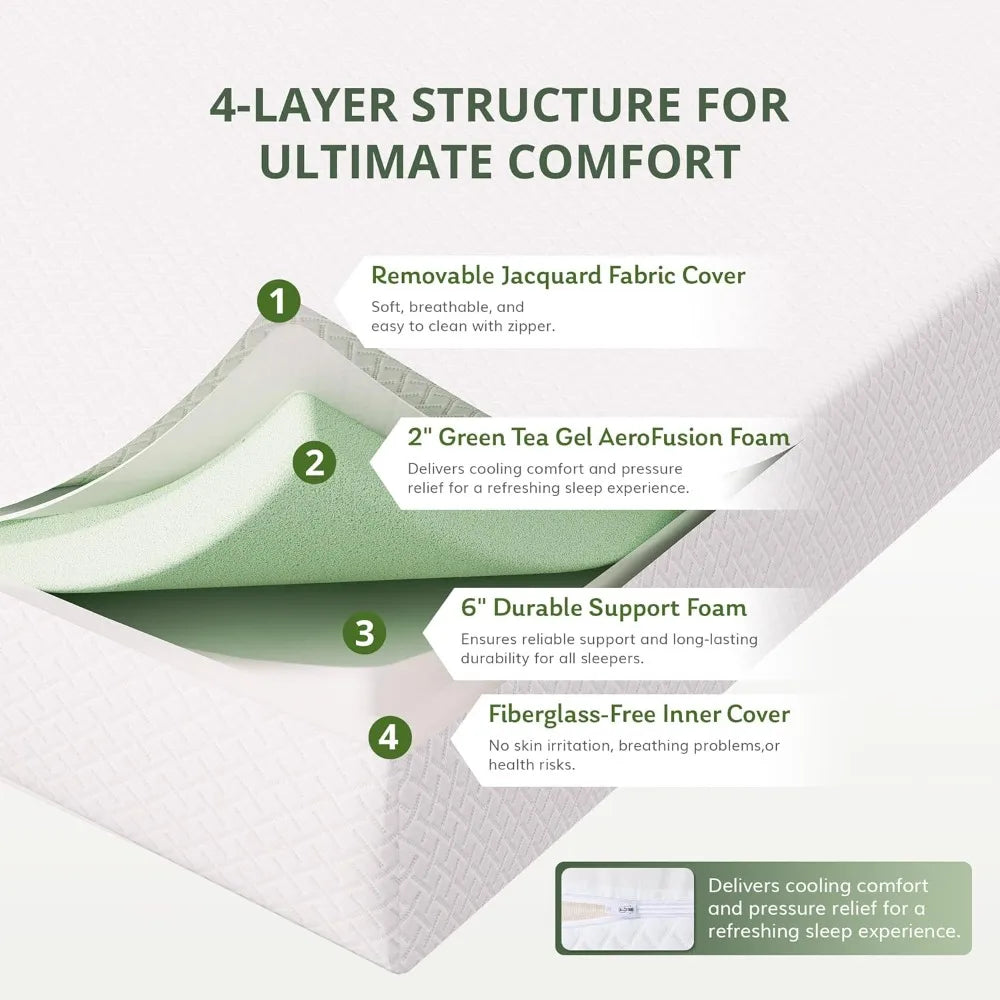 4-LAYER STRUCTURE FOR ULTIMATE COMFORT

1
Removable Jacquard Fabric Cover
Soft, breathable, and easy to clean with zipper.

2
2" Green Tea Gel AeroFusion Foam
Delivers cooling comfort and pressure relief for a refreshing sleep experience.

3
6" Durable Support Foam
Ensures reliable support and long-lasting durability for all sleepers.

4
Fiberglass-Free Inner Cover
No skin irritation, breathing problems,or health risks.

Delivers cooling comfort and pressure relief for a refreshing sleep experience.