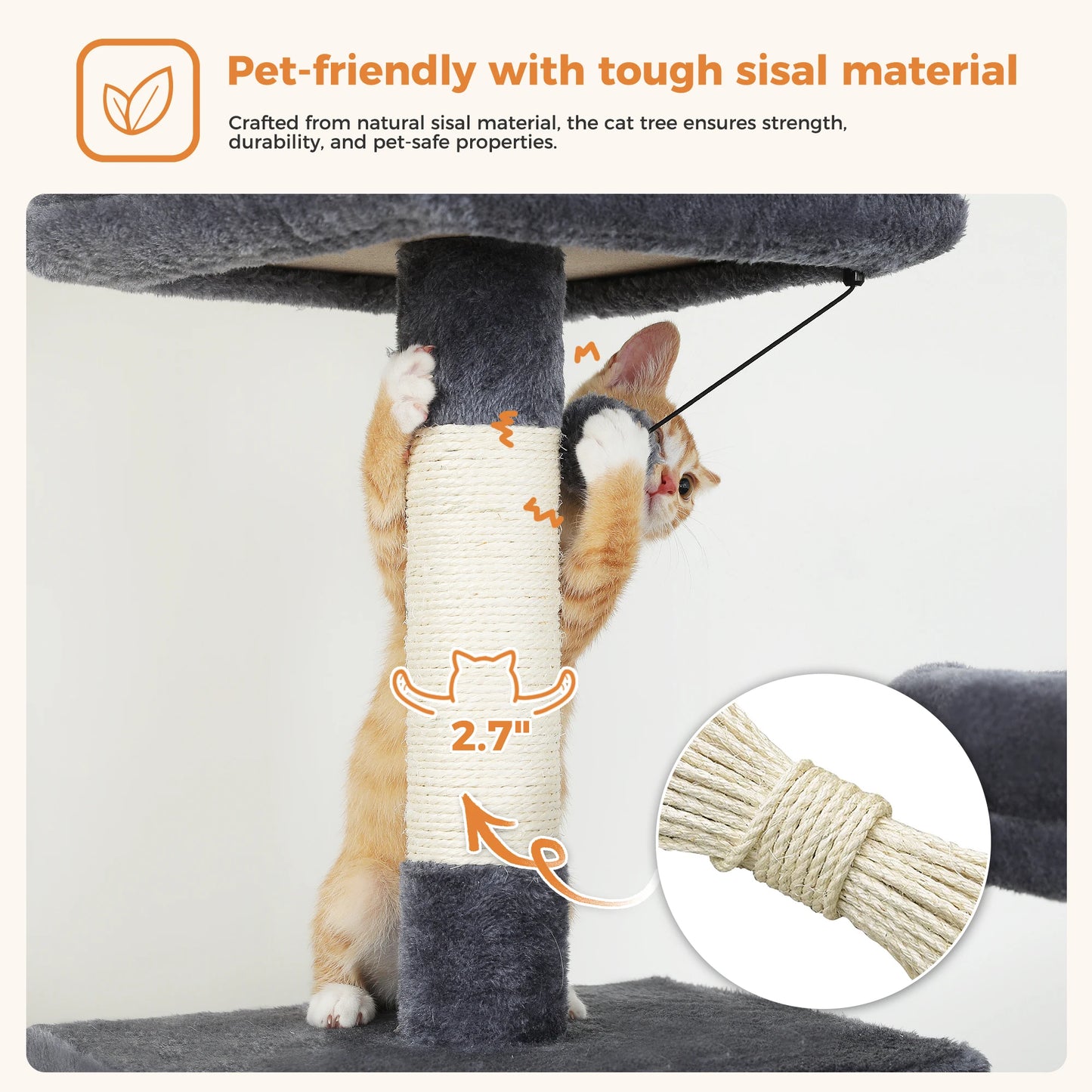 Pet-friendly with tough sisal material

Crafted from natural sisal material, the cat tree ensures strength, durability, and pet-safe properties.

2.7"