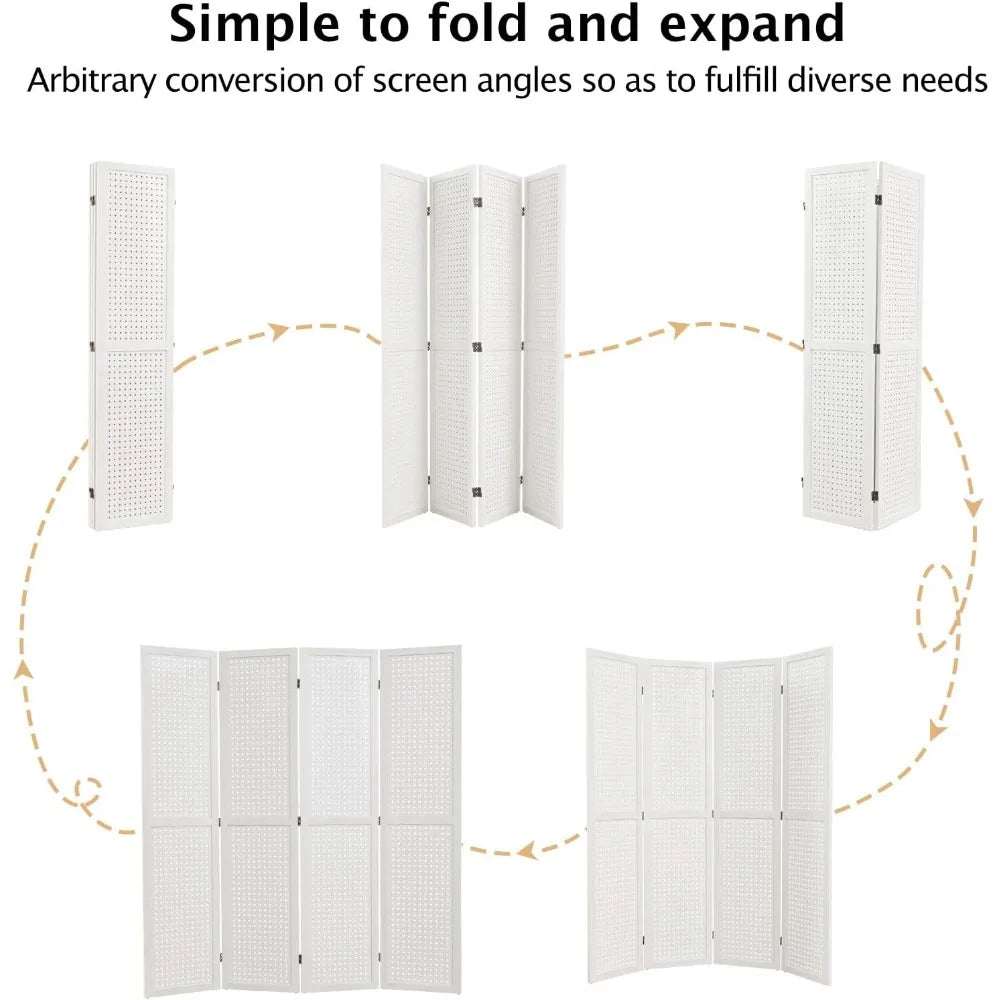 Simple to fold and expand

Arbitrary conversion of screen angles so as to fulfill diverse needs