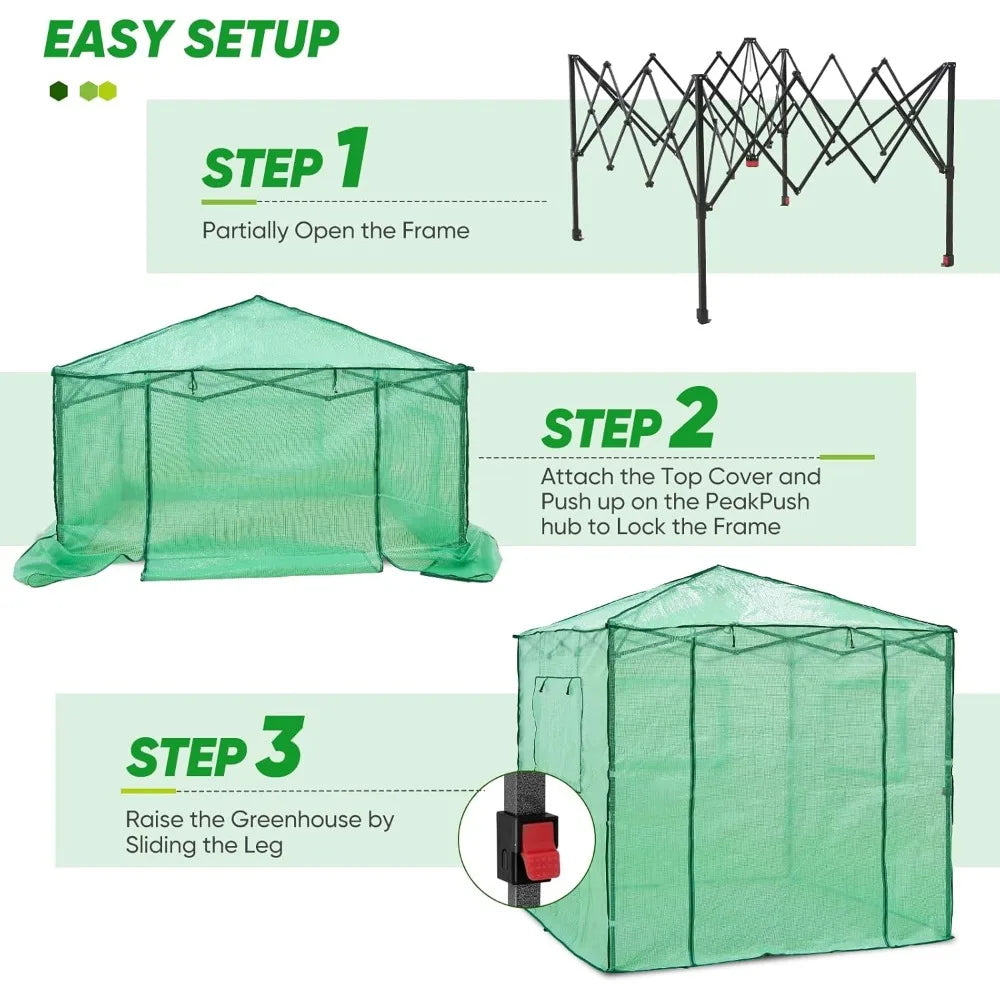 EASY SETUP

STEP 1

Partially Open the Frame

STEP 2

Attach the Top Cover and Push up on the PeakPush hub to Lock the Frame

STEP 3

Raise the Greenhouse by Sliding the Leg