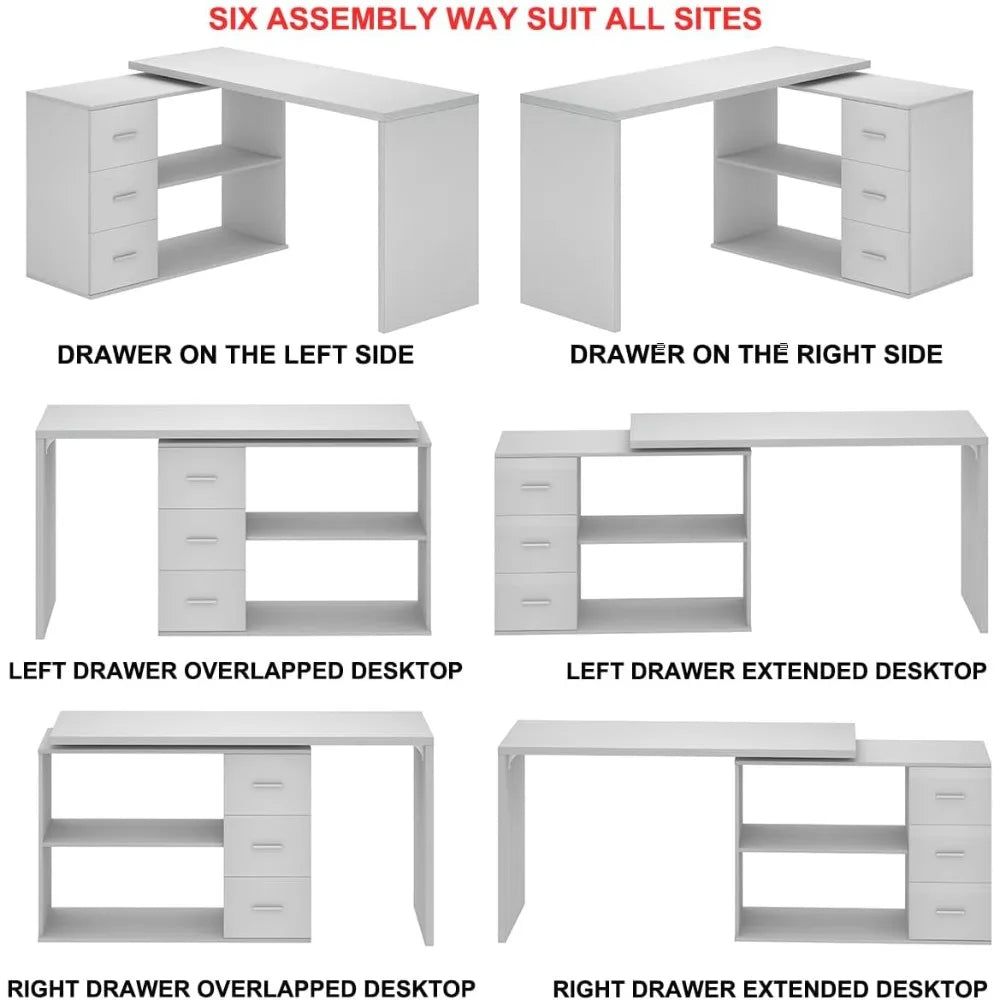 SIX ASSEMBLY WAY SUIT ALL SITES

DRAWER ON THE LEFT SIDE

DRAWER ON THE RIGHT SIDE

LEFT DRAWER OVERLAPPED DESKTOP

LEFT DRAWER EXTENDED DESKTOP

RIGHT DRAWER OVERLAPPED DESKTOP

RIGHT DRAWER EXTENDED DESKTOP