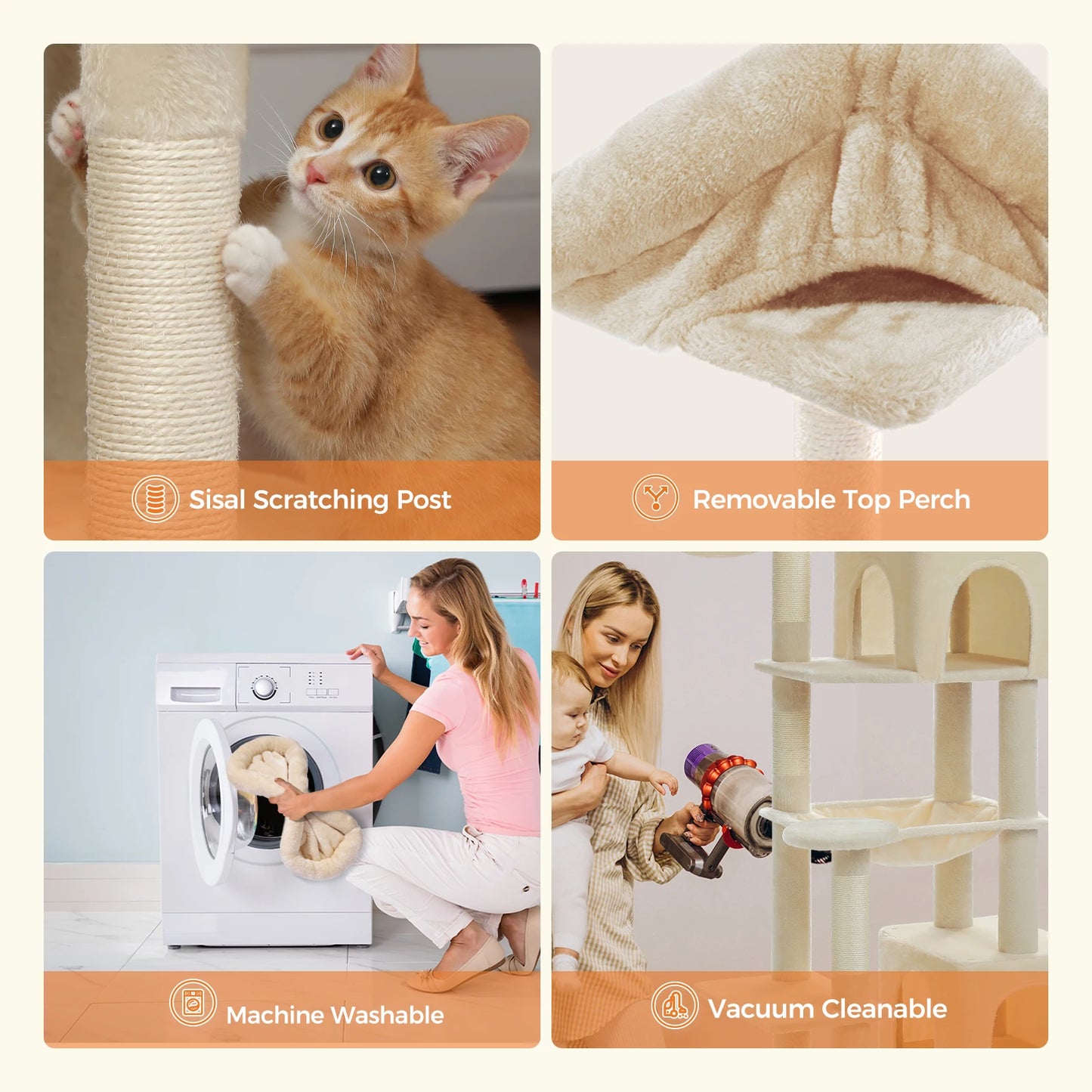 Sisal Scratching Post

Removable Top Perch

Machine Washable

Vacuum Cleanable