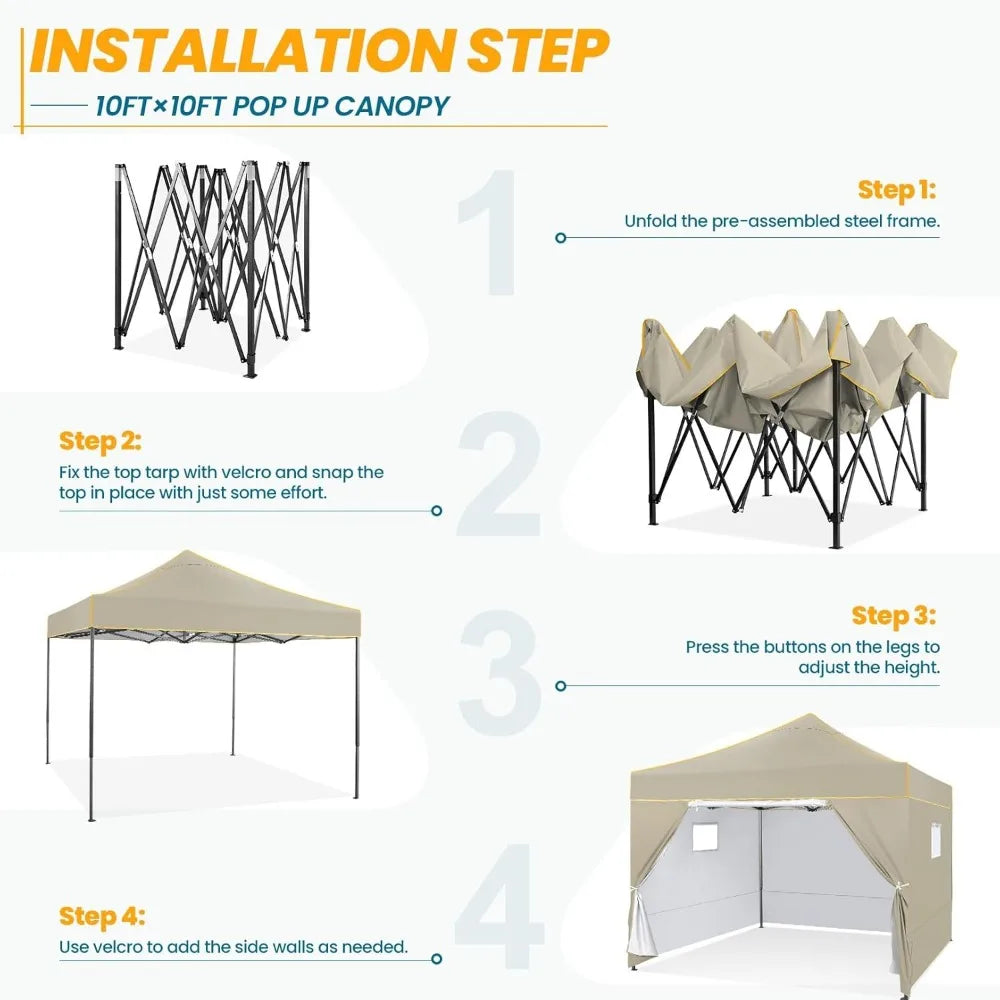 INSTALLATION STEP

10FT×10FT POP UP CANOPY

1

Step 1:
Unfold the pre-assembled steel frame.

2

Step 2:
Fix the top tarp with velcro and snap the top in place with just some effort.

3

Step 3:
Press the buttons on the legs to adjust the height.

4

Step 4:
Use velcro to add the side walls as needed.