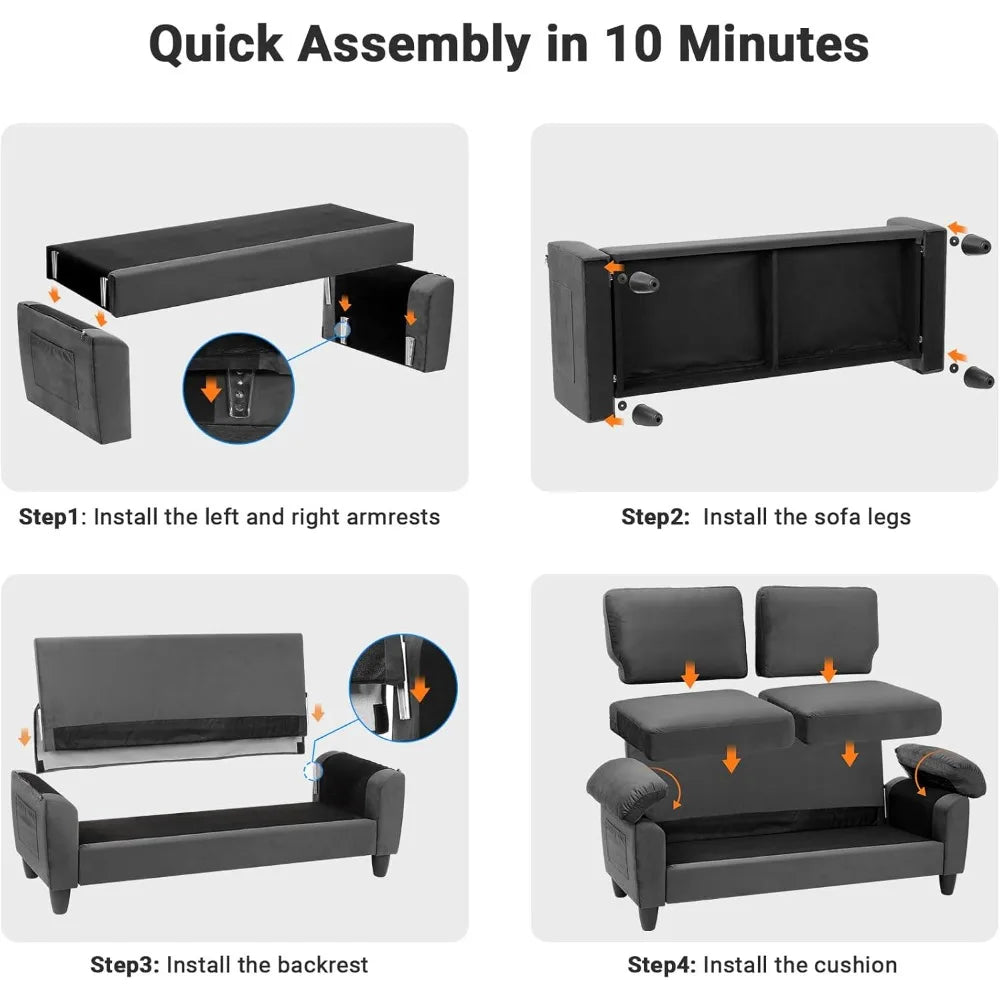 Quick Assembly in 10 Minutes

Step1: Install the left and right armrests

Step2: Install the sofa legs

Step3: Install the backrest

Step4: Install the cushion