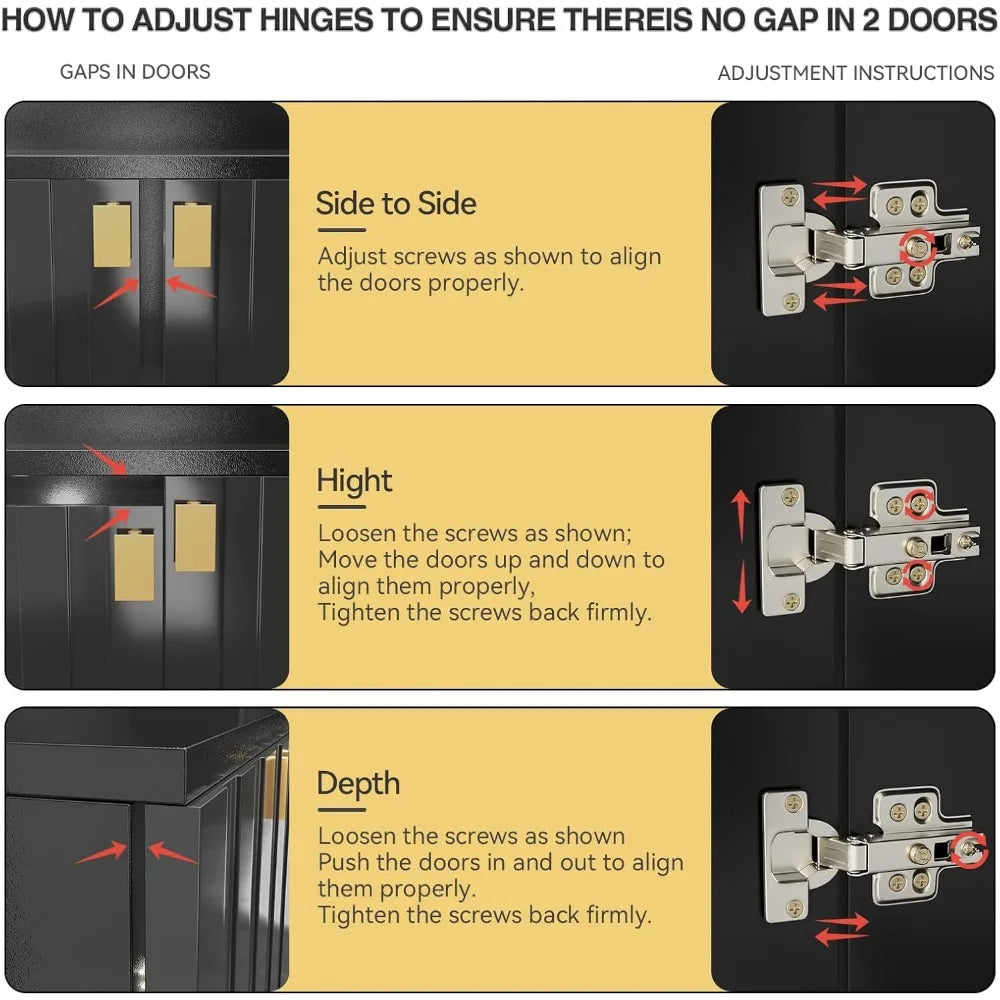 HOW TO ADJUST HINGES TO ENSURE THEREIS NO GAP IN 2 DOORS

GAPS IN DOORS

ADJUSTMENT INSTRUCTIONS

Side to Side

Adjust screws as shown to align the doors properly.

Hight

Loosen the screws as shown;
Move the doors up and down to align them properly,
Tighten the screws back firmly.

Depth

Loosen the screws as shown
Push the doors in and out to align them properly.
Tighten the screws back firmly.