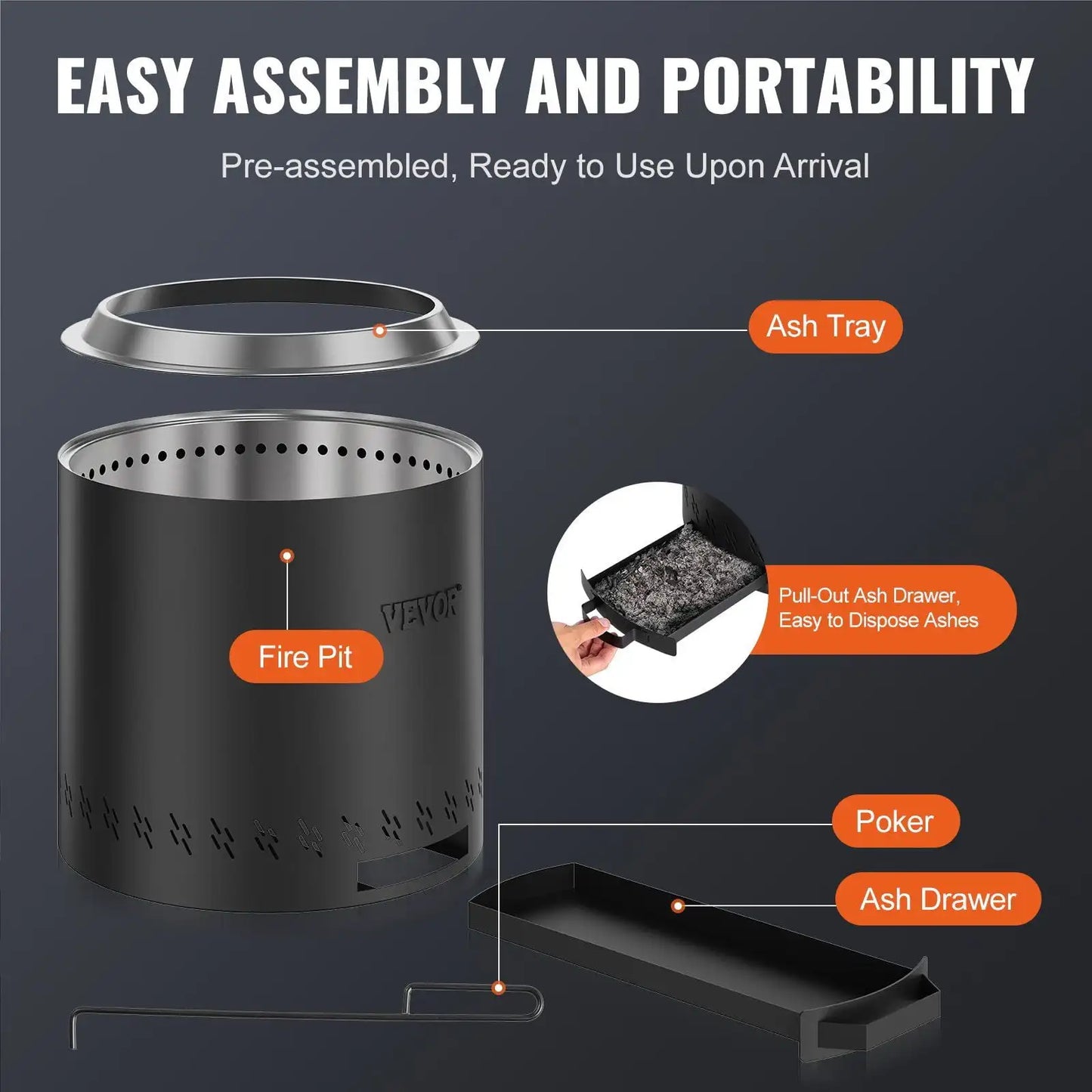 EASY ASSEMBLY AND PORTABILITY

Pre-assembled, Ready to Use Upon Arrival

Ash Tray

VEVOR

Fire Pit

Pull-Out Ash Drawer, Easy to Dispose Ashes

Poker

Ash Drawer