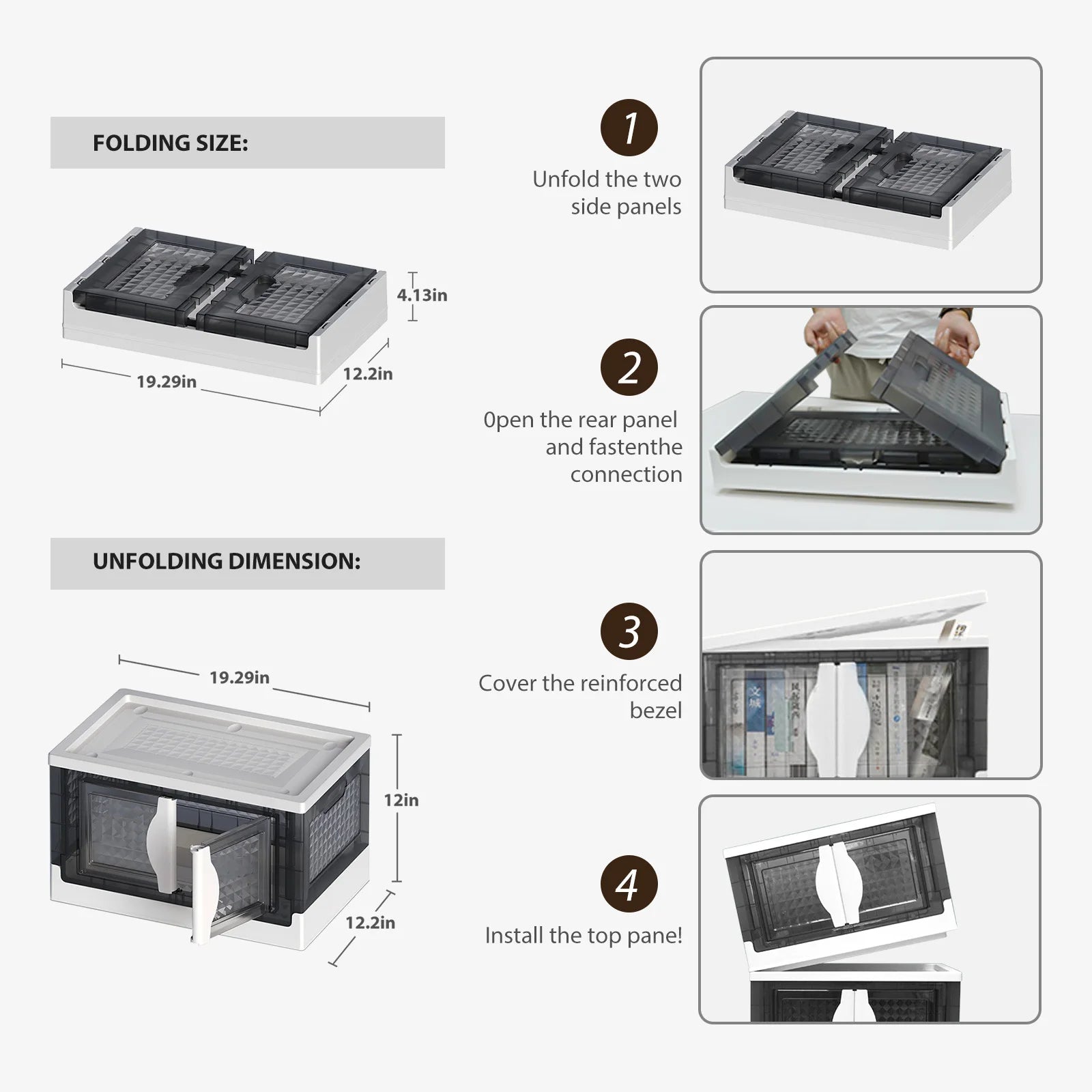 FOLDING SIZE:

4.13in

19.29in

12.2in

UNFOLDING DIMENSION:

19.29in

12in

12.2in

1

Unfold the two side panels

2

0pen the rear panel and fastenthe connection

3

Cover the reinforced bezel

4

Install the top pane!