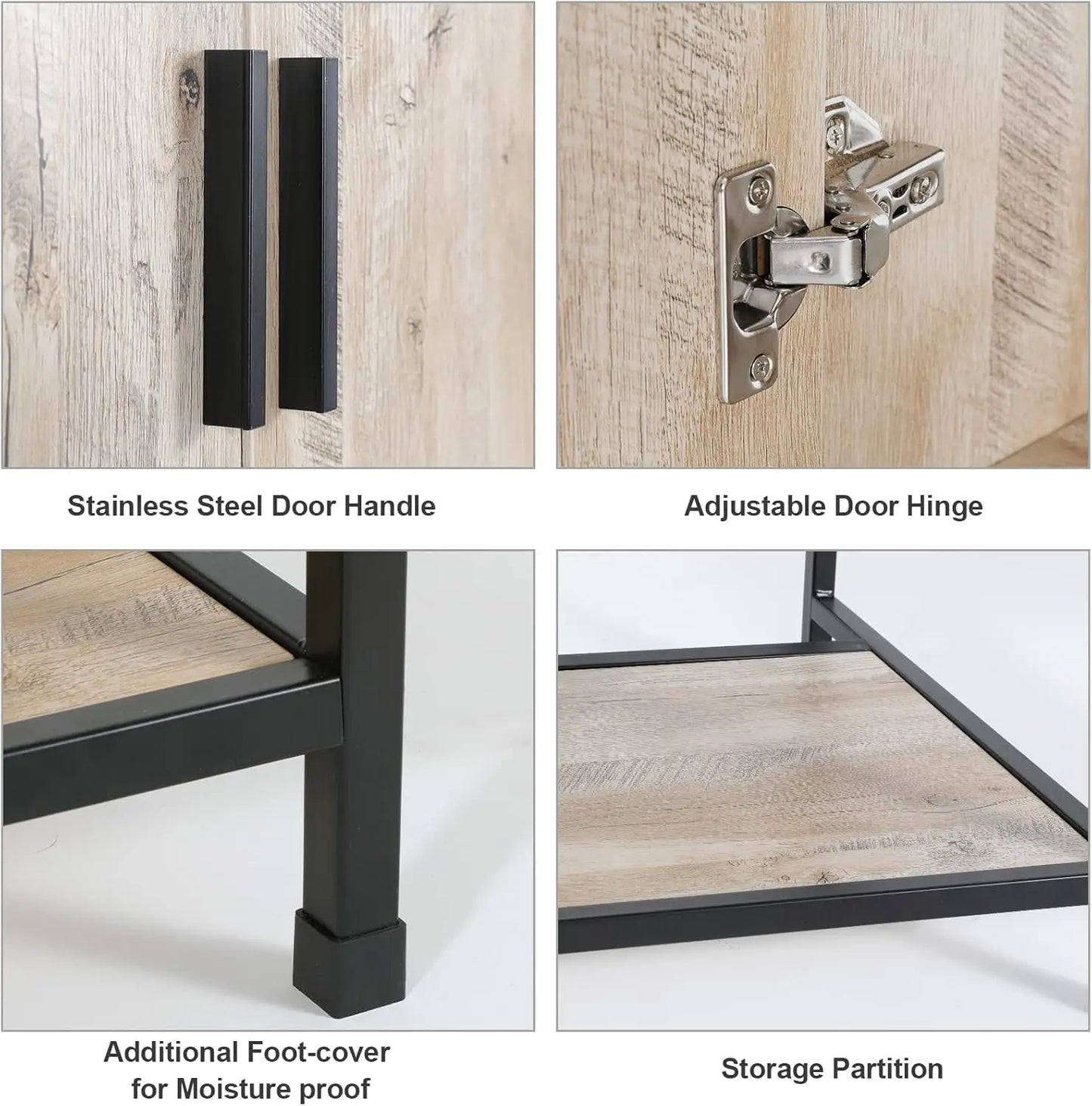 Stainless Steel Door Handle

Adjustable Door Hinge

Additional Foot-cover for Moisture proof

Storage Partition