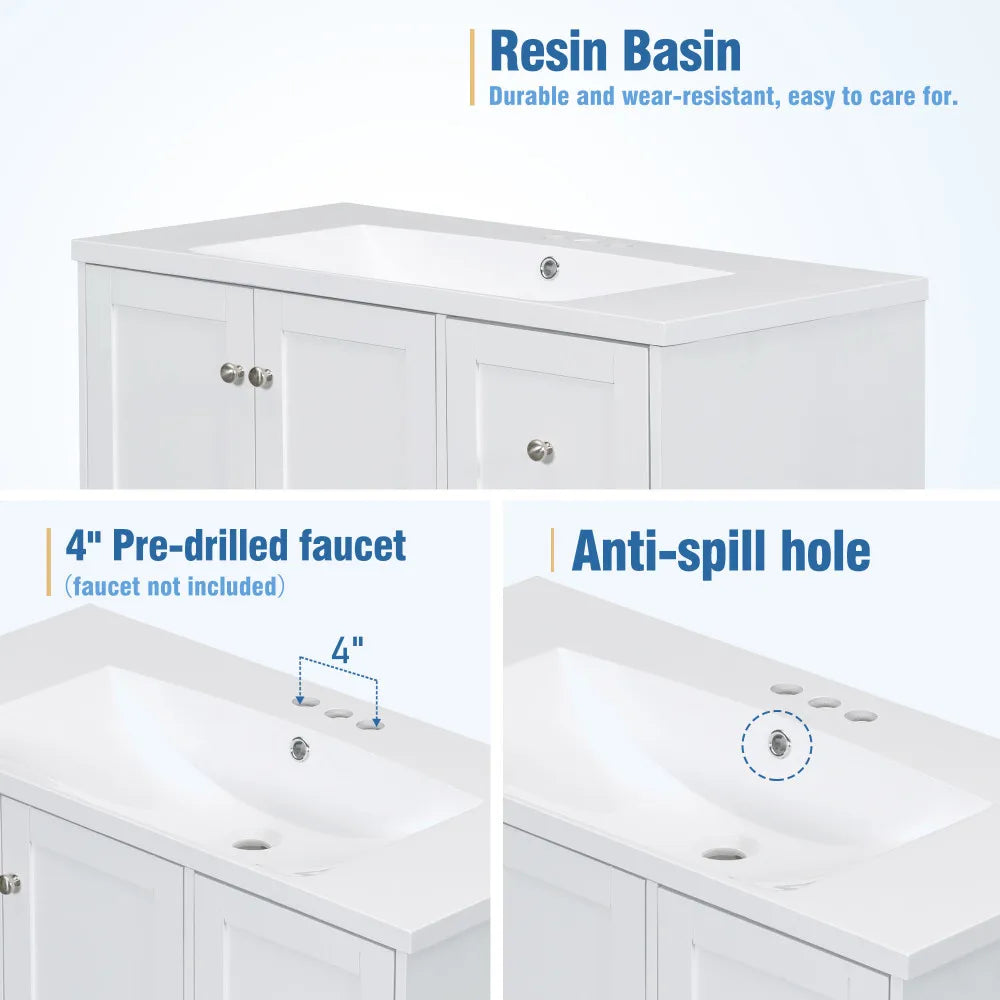 Resin Basin
Durable and wear-resistant, easy to care for.

4" Pre-drilled faucet
(faucet not included)

4"

Anti-spill hole