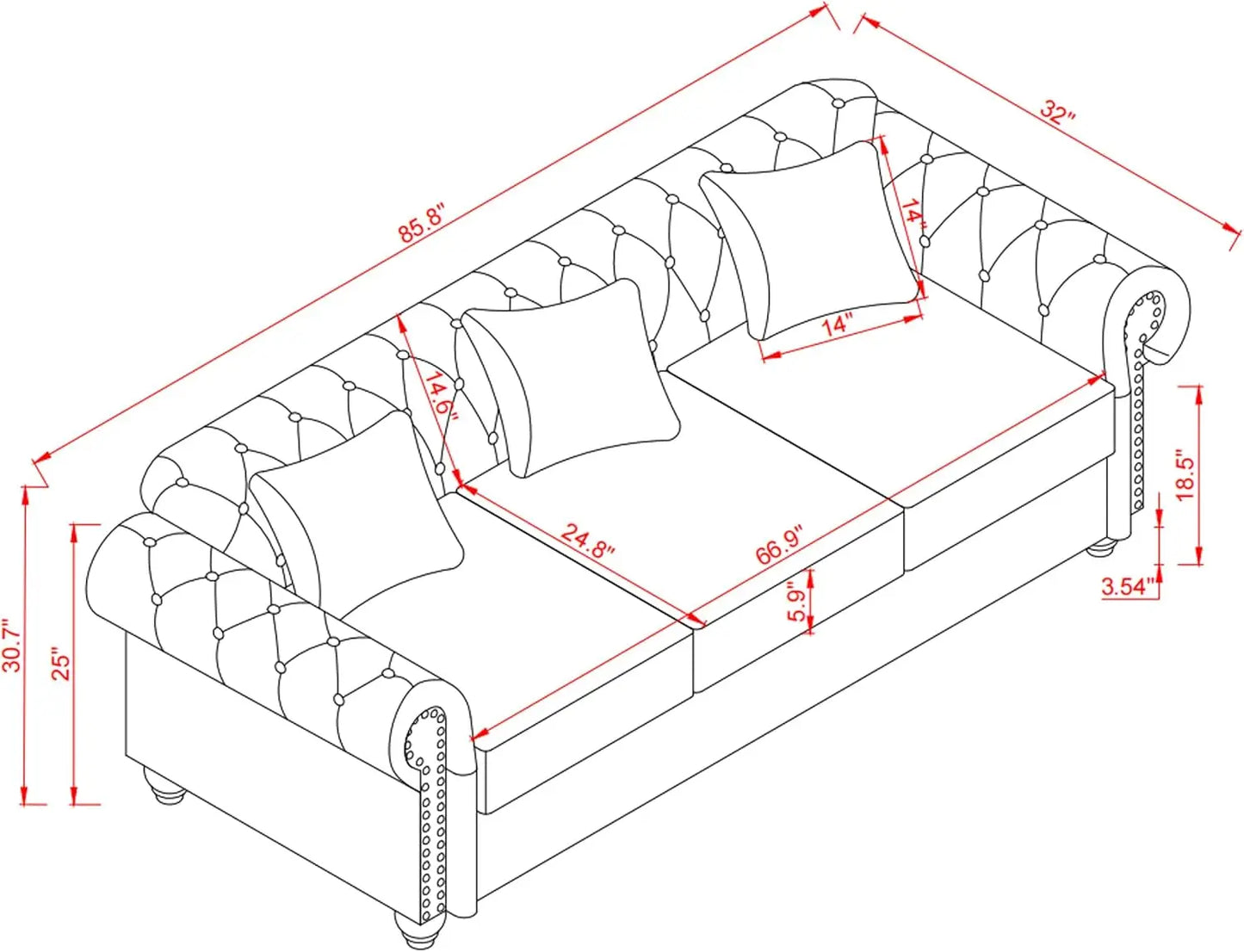 85.8"
32"
14"
14"
14.6"
24.8"
66.9"
5.9"
18.5"
3.54"
30.7"
25"