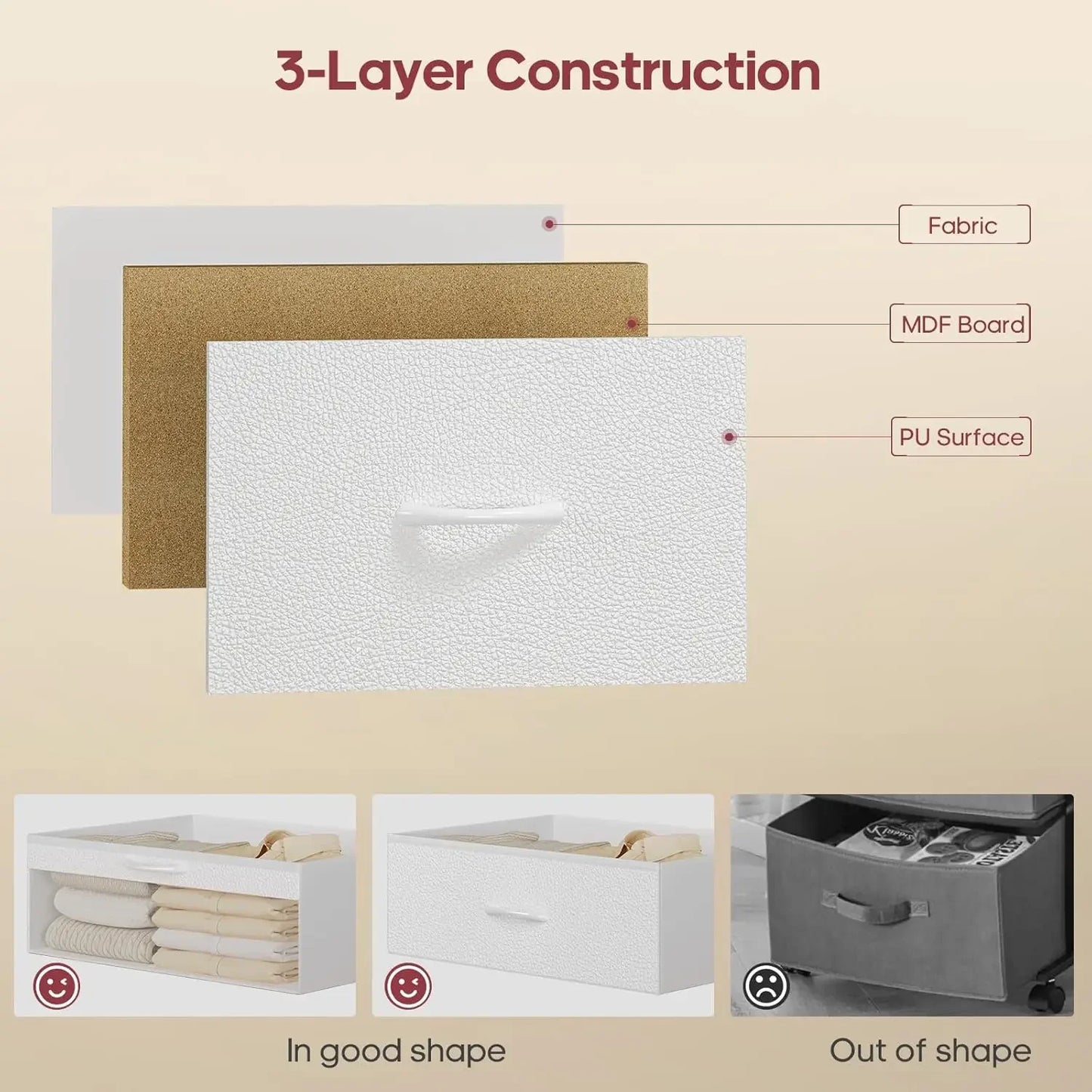 3-Layer Construction

Fabric

MDF Board

PU Surface

In good shape

Out of shape