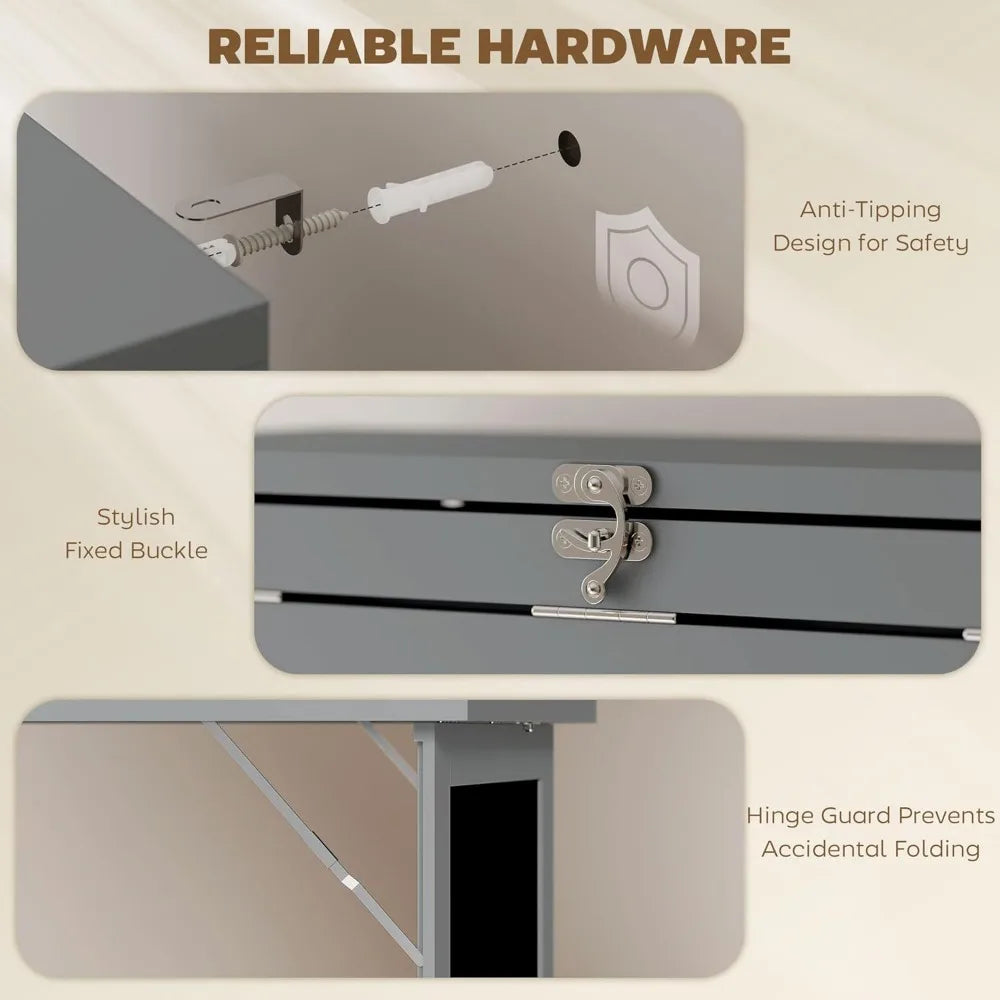 RELIABLE HARDWARE

Anti-Tipping Design for Safety

Stylish Fixed Buckle

Hinge Guard Prevents Accidental Folding