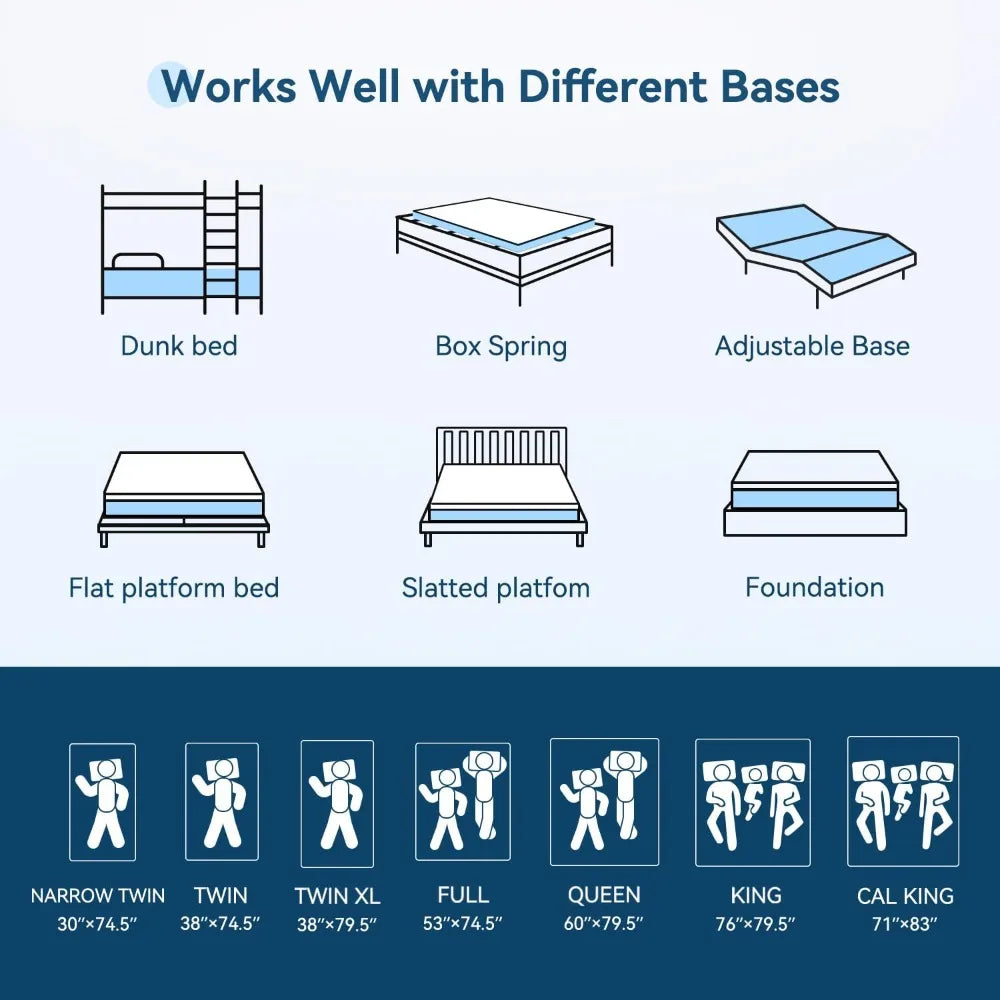 Works Well with Different Bases

Dunk bed

Box Spring

Adjustable Base

Flat platform bed

Slatted platfom

Foundation

NARROW TWIN
30″×74.5″

TWIN
38″×74.5″

TWIN XL
38″×79.5″

FULL
53″×74.5″

QUEEN
60″×79.5″

KING
76″×79.5″

CAL KING
71″×83″