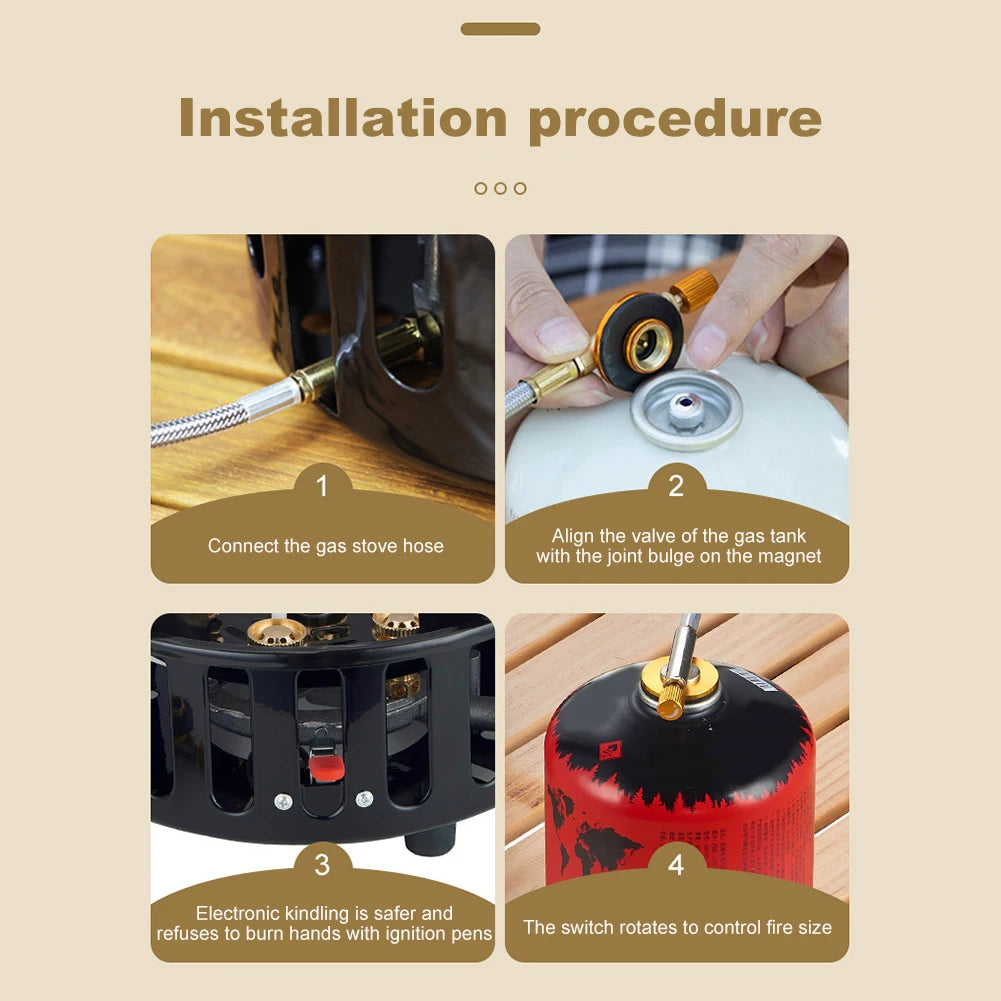 Installation procedure

1
Connect the gas stove hose

2
Align the valve of the gas tank with the joint bulge on the magnet

3
Electronic kindling is safer and refuses to burn hands with ignition pens

4
The switch rotates to control fire size