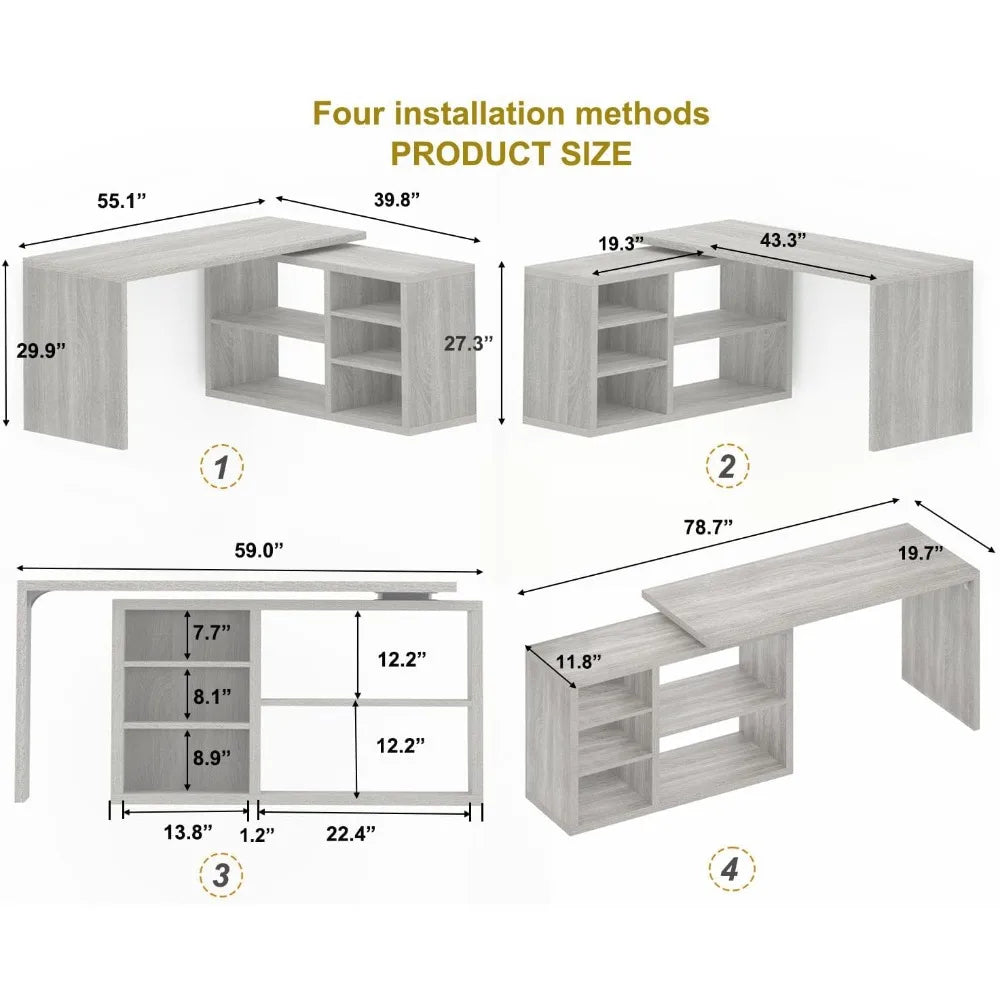 Four installation methods
PRODUCT SIZE

55.1”
39.8”
29.9”
27.3”
1

19.3”
43.3”
2

59.0”
7.7”
8.1”
8.9”
12.2”
12.2”
13.8”
1.2”
22.4”
3

78.7”
19.7”
11.8”
4