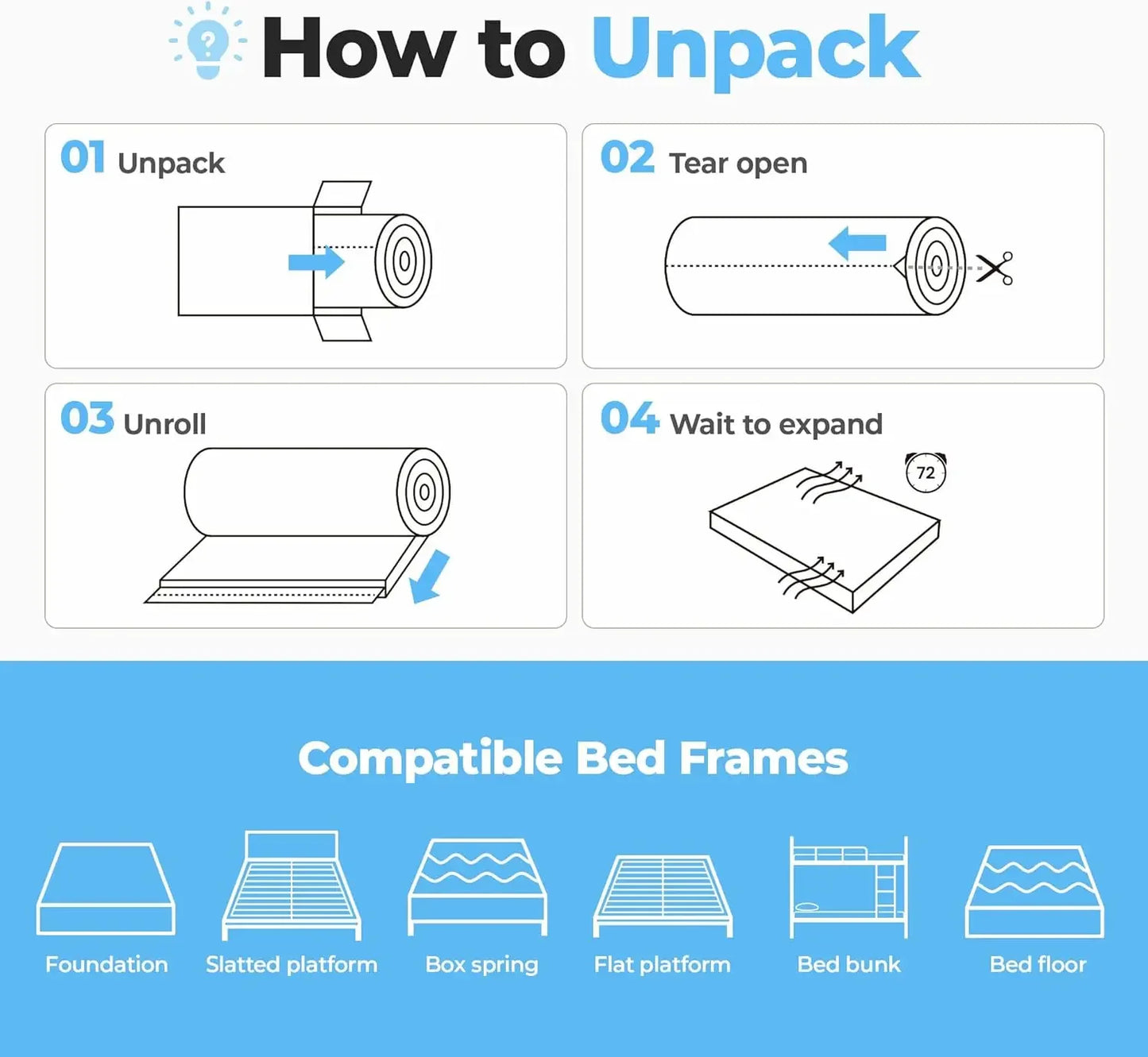 How to Unpack

01 Unpack

02 Tear open

03 Unroll

04 Wait to expand

72

Compatible Bed Frames

Foundation

Slatted platform

Box spring

Flat platform

Bed bunk

Bed floor