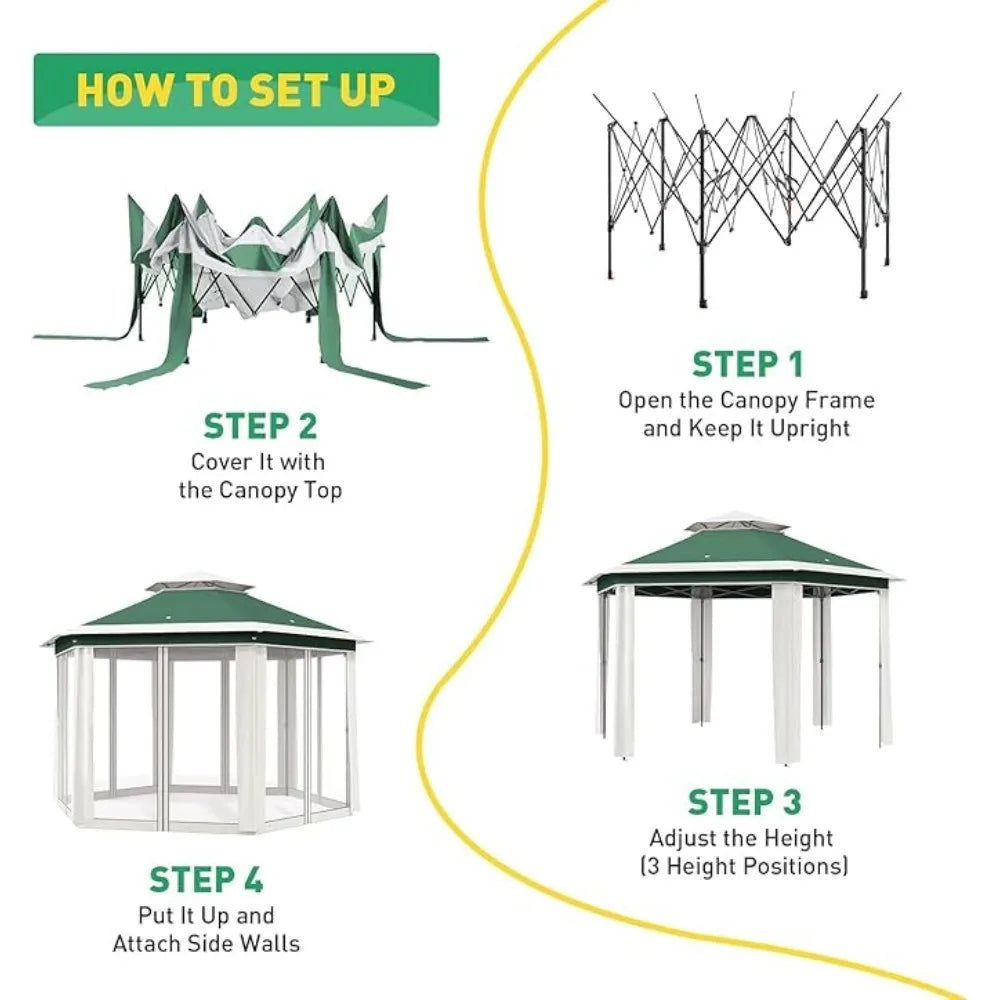 HOW TO SET UP

STEP 1
Open the Canopy Frame and Keep It Upright

STEP 2
Cover It with the Canopy Top

STEP 3
Adjust the Height (3 Height Positions)

STEP 4
Put It Up and Attach Side Walls