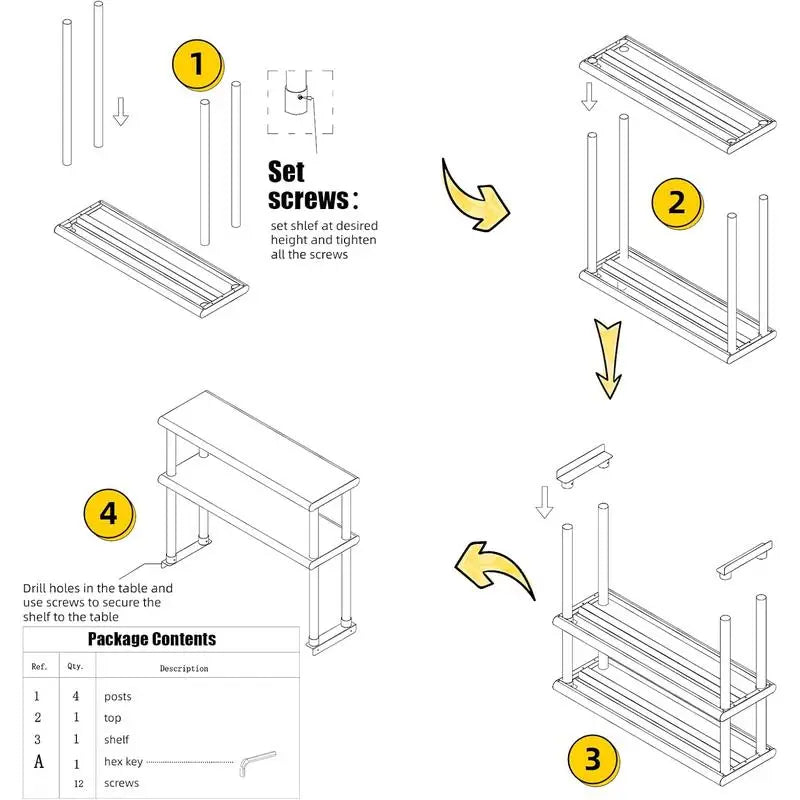 1

Set screws:

set shlef at desired height and tighten all the screws

2

3

4

Drill holes in the table and use screws to secure the shelf to the table

Package Contents

| Ref. | Qty. | Description |
|---|---|---|
| 1 | 4 | posts |
| 2 | 1 | top |
| 3 | 1 | shelf |
| A | 1 | hex key |
|  | 12 | screws |