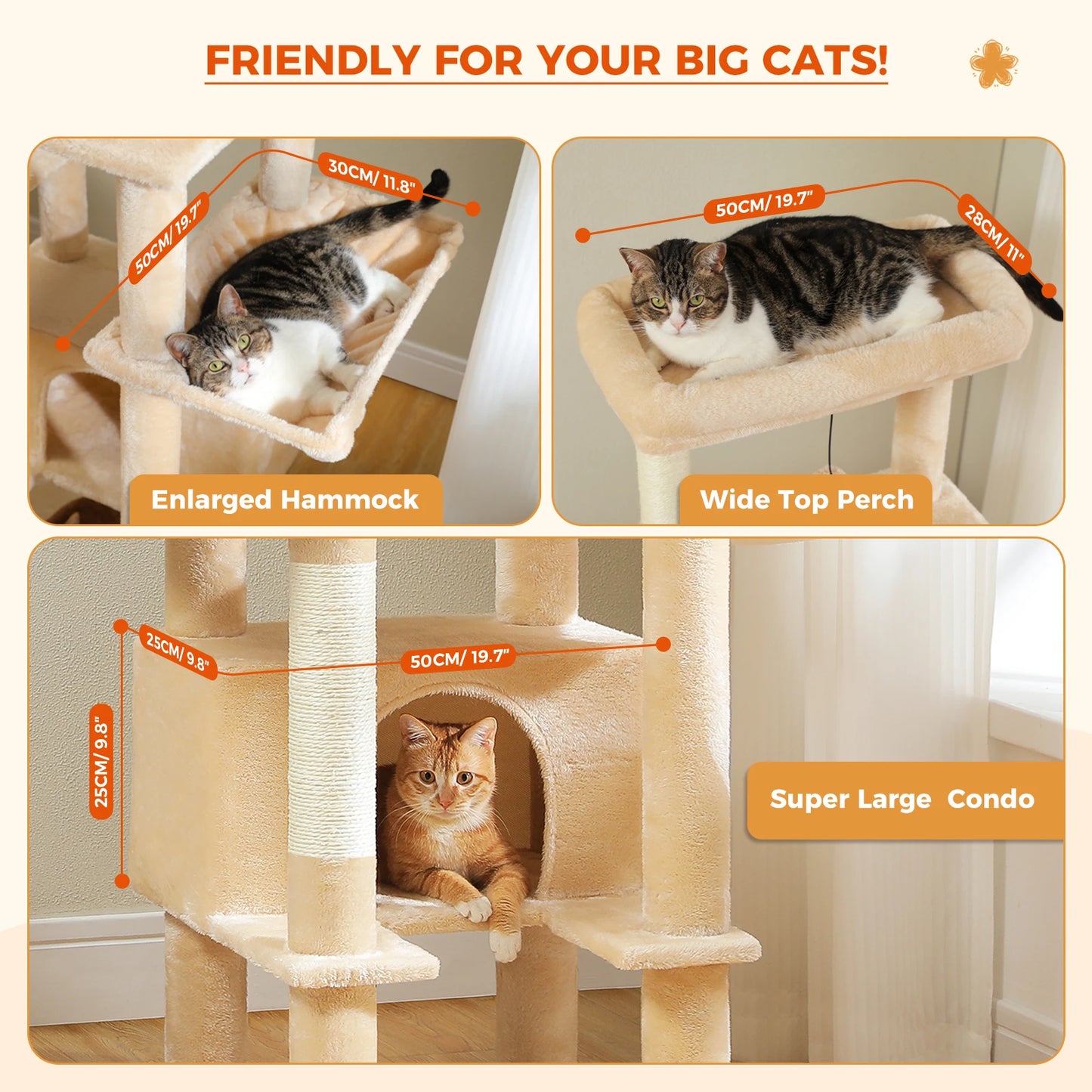 FRIENDLY FOR YOUR BIG CATS!

50CM/ 19.7"

30CM/ 11.8"

Enlarged Hammock

50CM/ 19.7"

28CM/ 11"

Wide Top Perch

25CM/ 9.8"

50CM/ 19.7"

25CM/ 9.8"

Super Large Condo