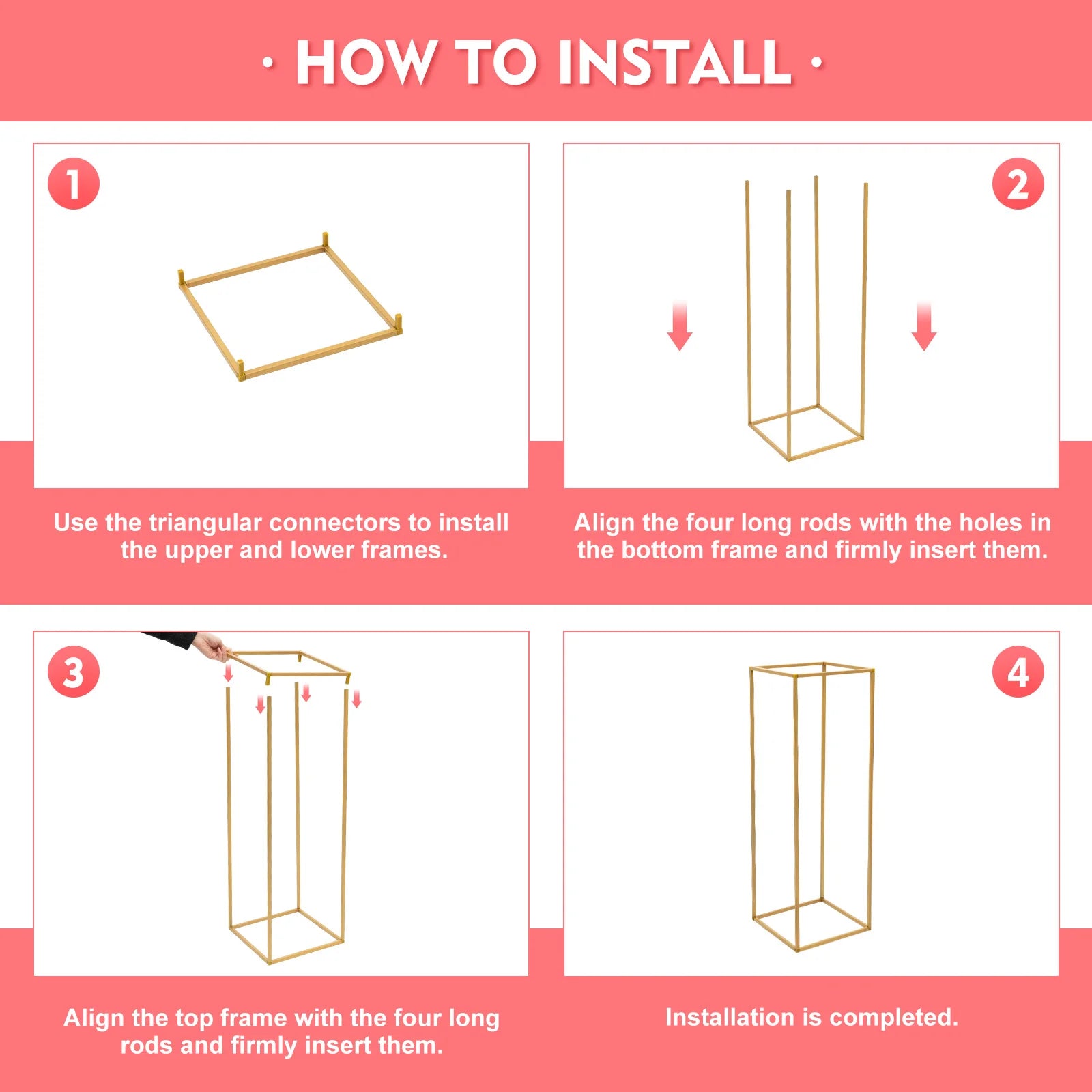 · HOW TO INSTALL ·

1

Use the triangular connectors to install the upper and lower frames.

2

Align the four long rods with the holes in the bottom frame and firmly insert them.

3

Align the top frame with the four long rods and firmly insert them.

4

Installation is completed.