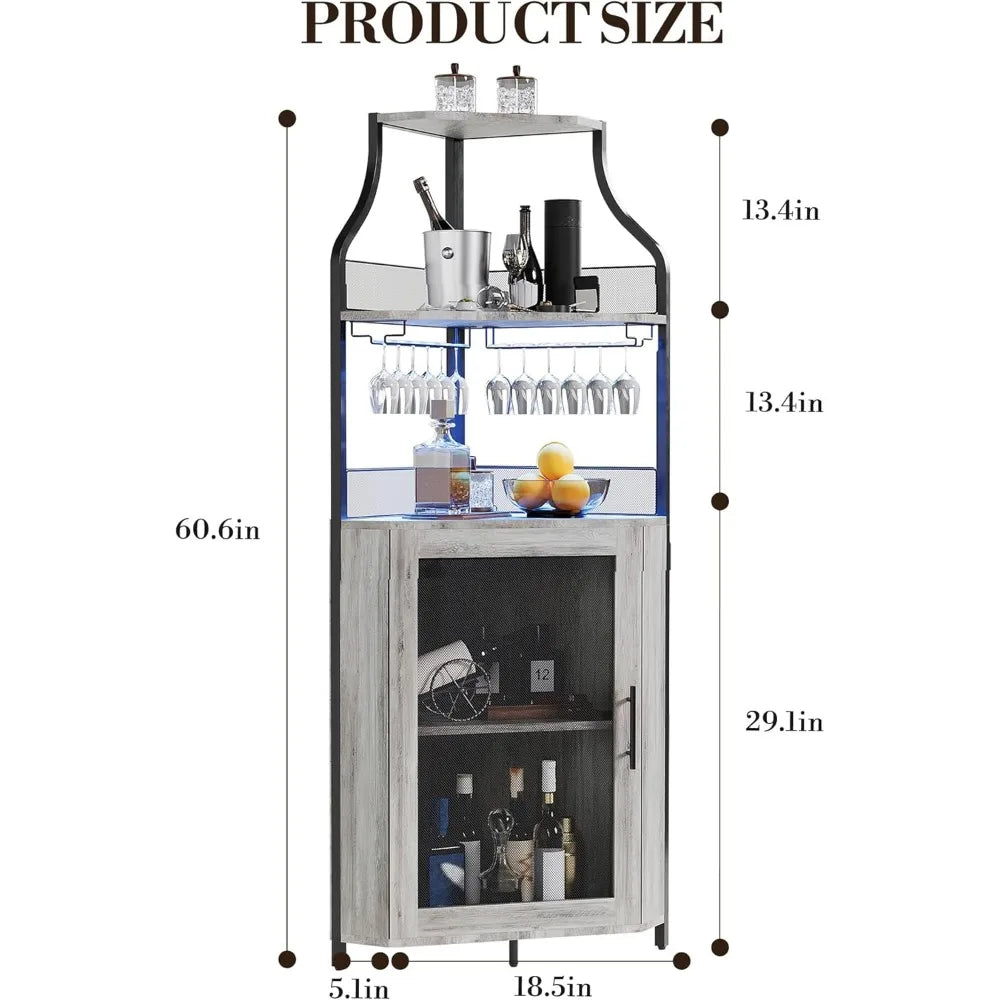 PRODUCT SIZE

13.4in

13.4in

60.6in

12

29.1in

5.1in

18.5in