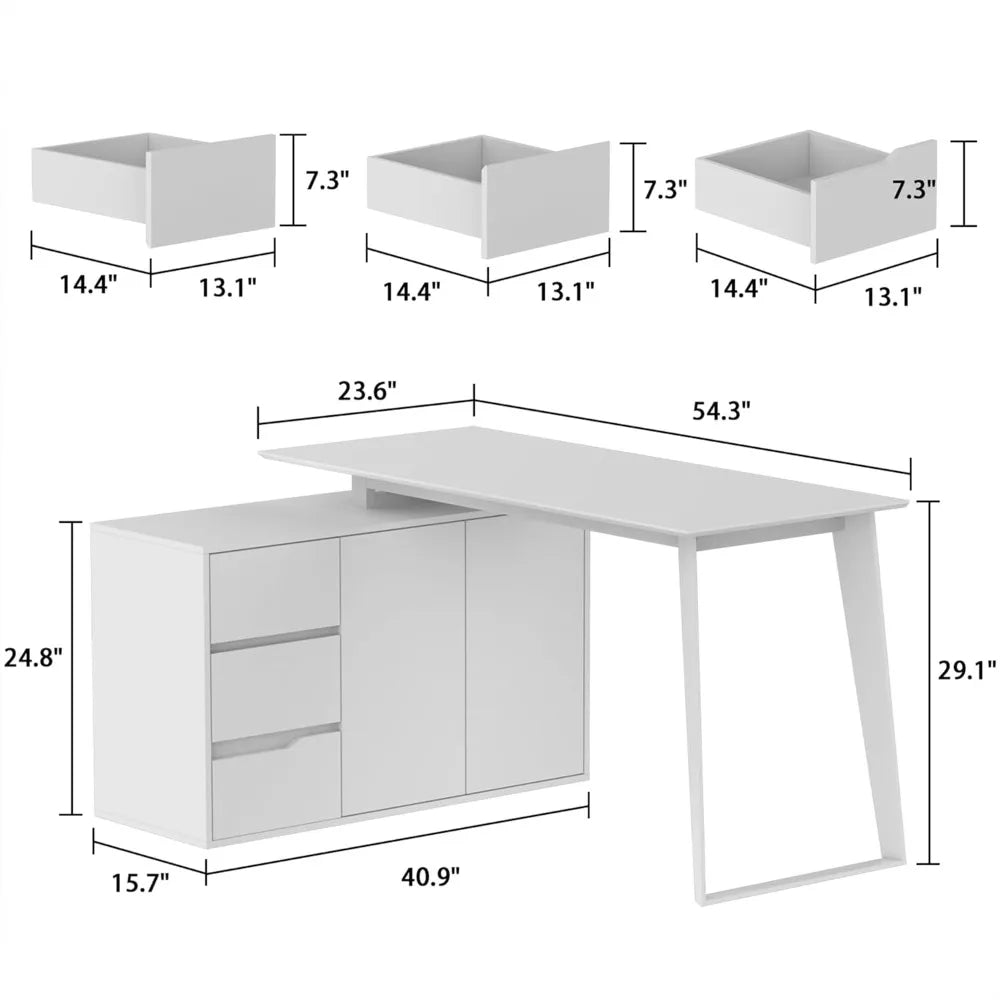 7.3"
14.4"
13.1"
7.3"
14.4"
13.1"
7.3"
14.4"
13.1"
23.6"
54.3"
24.8"
29.1"
15.7"
40.9"