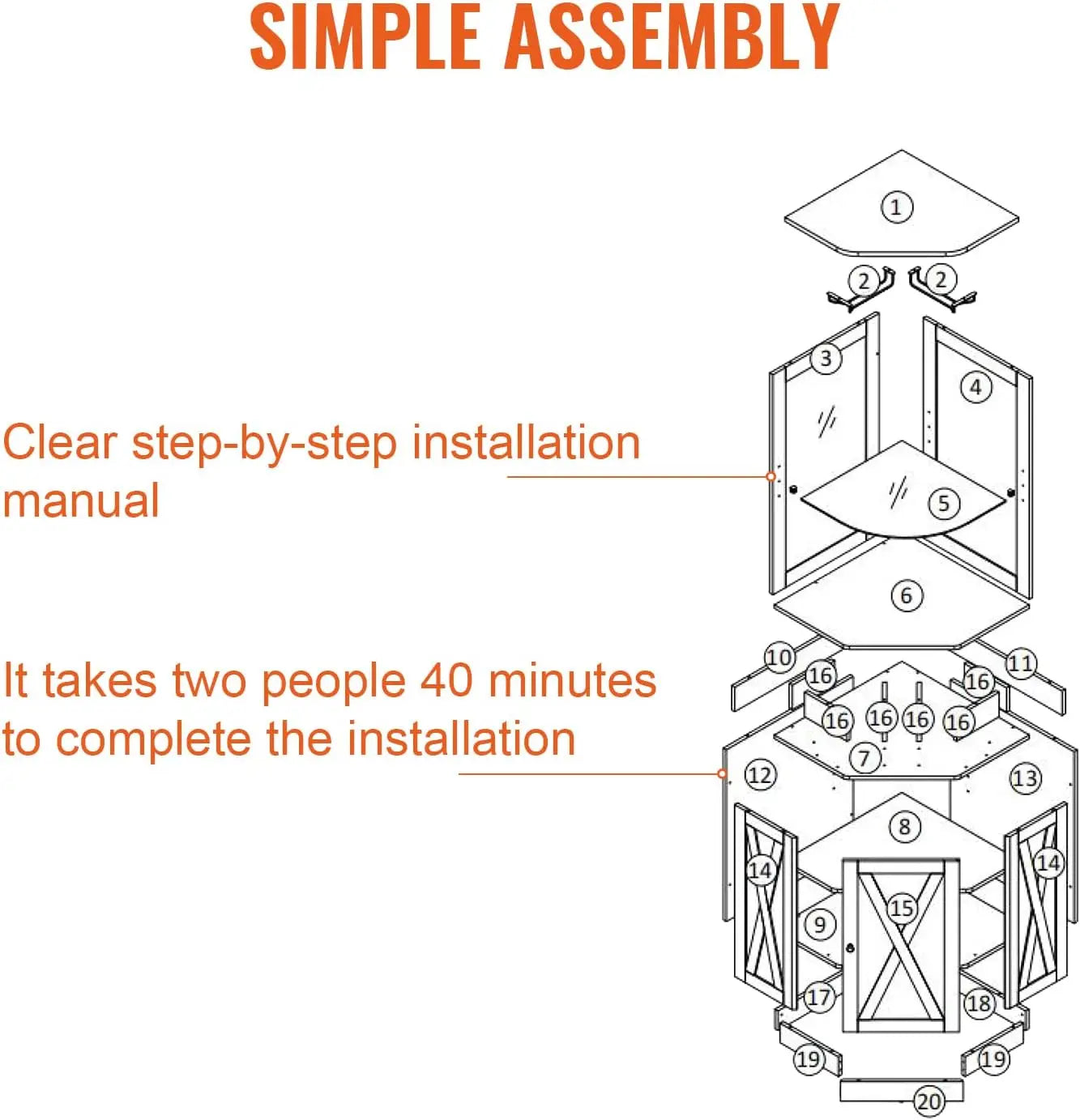 SIMPLE ASSEMBLY

Clear step-by-step installation manual

It takes two people 40 minutes to complete the installation

1
2 2
3
4
5
6
10
11
16
16
16 16 16 16
7
12
13
8
14
14
15
9
17
18
19
19
20