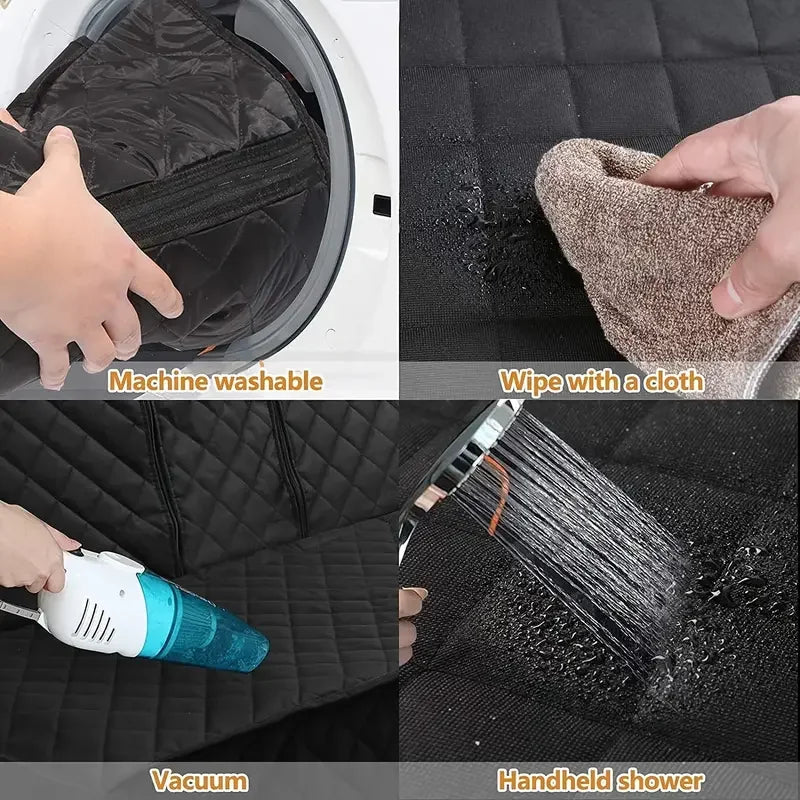 Machine washable

Wipe with a cloth

Vacuum

Handheld shower