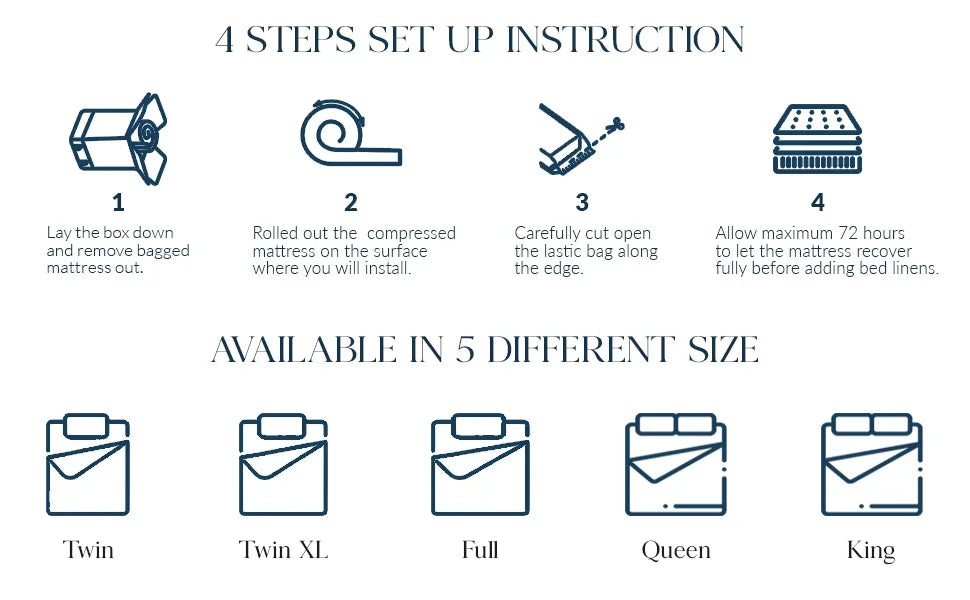 4 STEPS SET UP INSTRUCTION

1
Lay the box down and remove bagged mattress out.

2
Rolled out the compressed mattress on the surface where you will install.

3
Carefully cut open the lastic bag along the edge.

4
Allow maximum 72 hours to let the mattress recover fully before adding bed linens.

AVAILABLE IN 5 DIFFERENT SIZE

Twin

Twin XL

Full

Queen

King