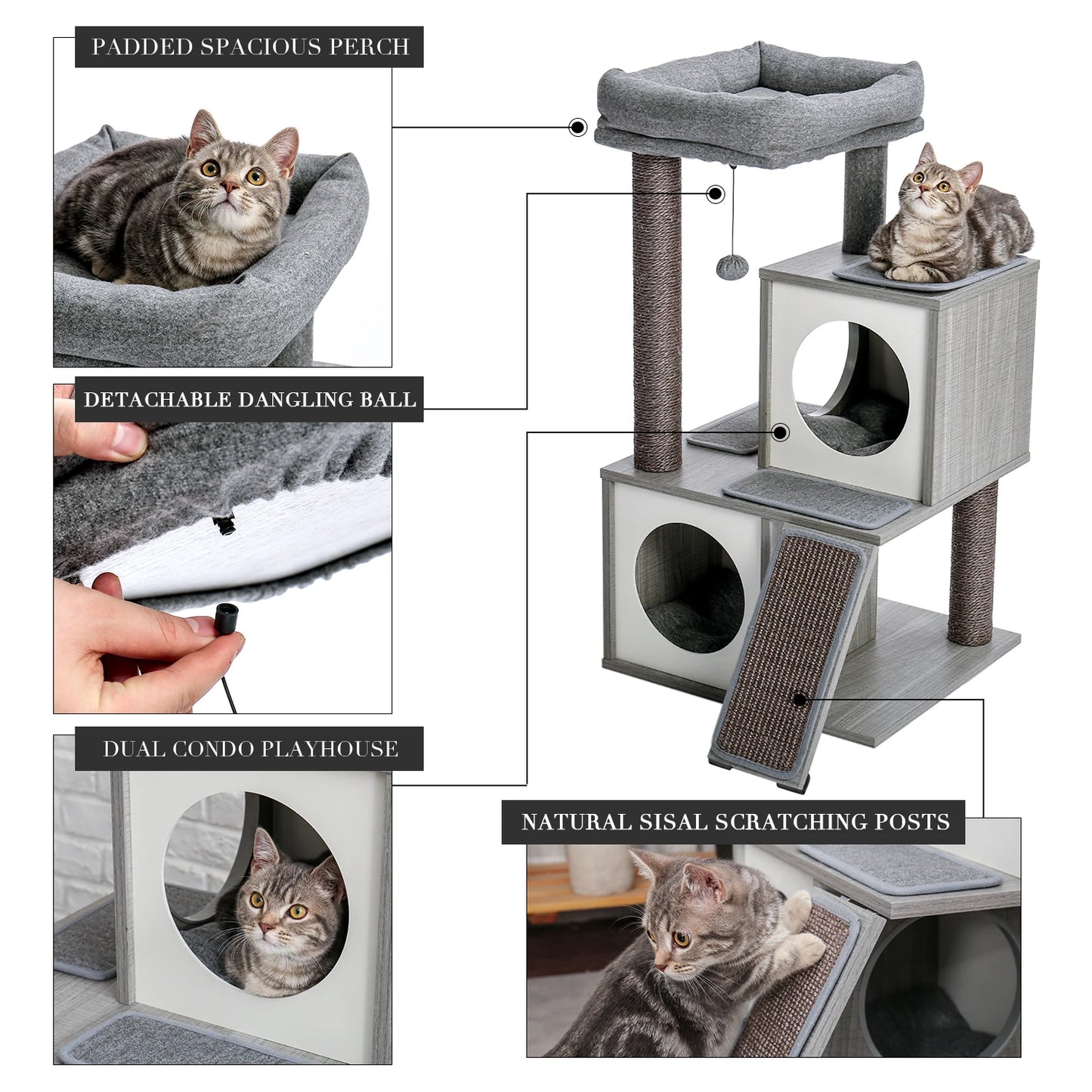 PADDED SPACIOUS PERCH

DETACHABLE DANGLING BALL

DUAL CONDO PLAYHOUSE

NATURAL SISAL SCRATCHING POSTS