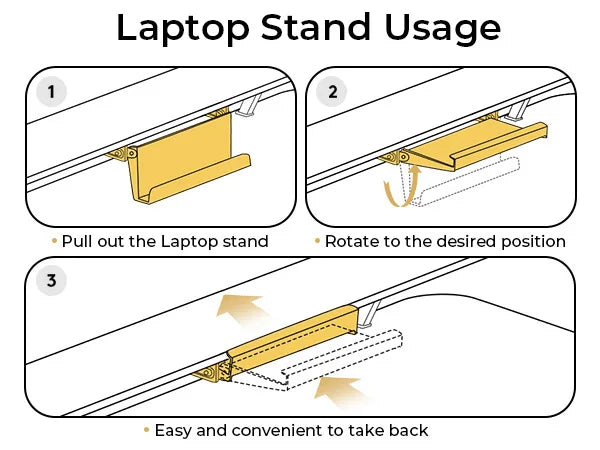 Laptop Stand Usage

1

• Pull out the Laptop stand

2

• Rotate to the desired position

3

• Easy and convenient to take back