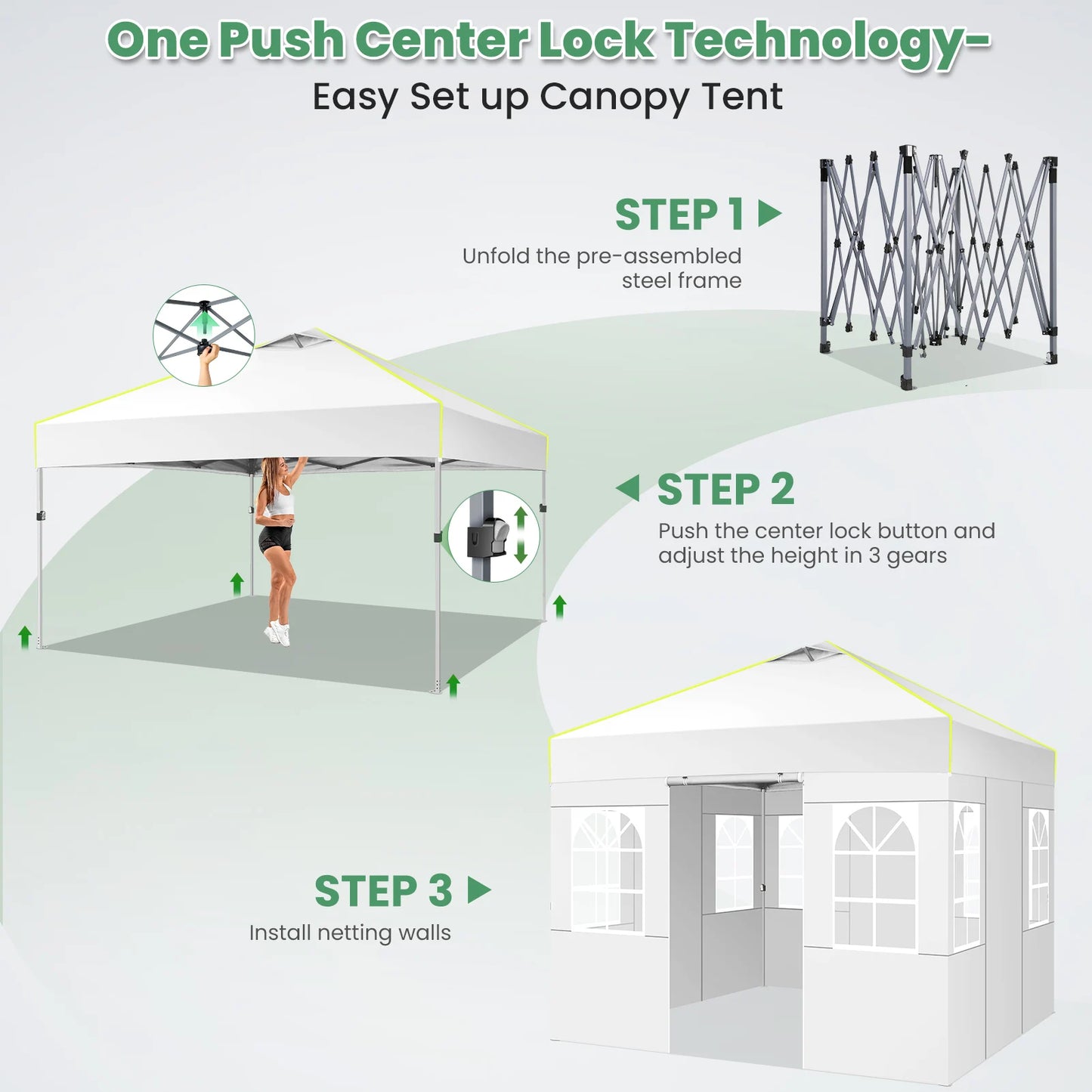 One Push Center Lock Technology-
Easy Set up Canopy Tent

STEP 1
Unfold the pre-assembled steel frame

STEP 2
Push the center lock button and adjust the height in 3 gears

STEP 3
Install netting walls