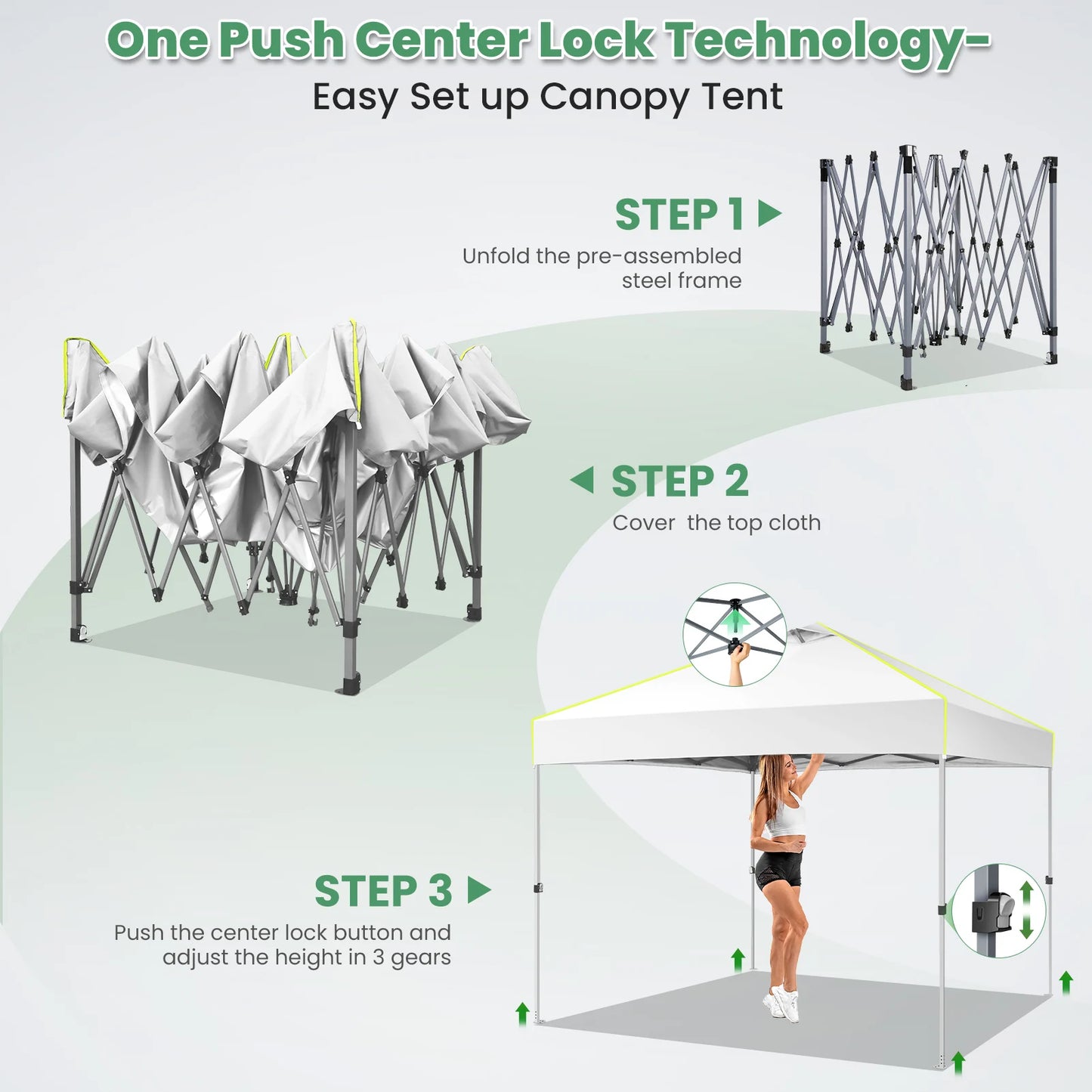 One Push Center Lock Technology-
Easy Set up Canopy Tent

STEP 1
Unfold the pre-assembled steel frame

STEP 2
Cover the top cloth

STEP 3
Push the center lock button and adjust the height in 3 gears