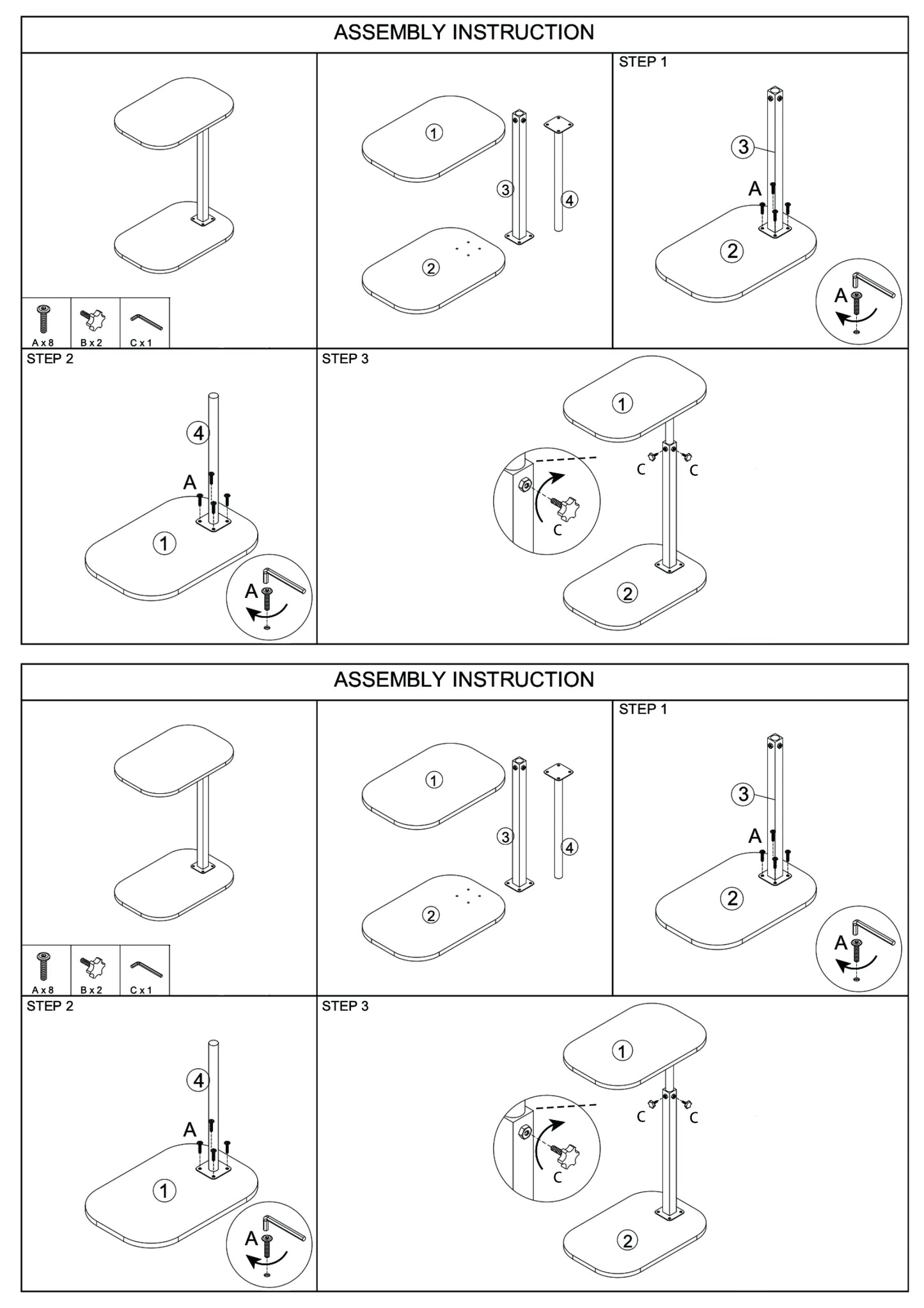 ASSEMBLY INSTRUCTION

A x 8 B x 2 C x 1

1
3
4
2

STEP 1
3
A
2
A

STEP 2
4
A
1
A

STEP 3
1
C C
C
2

ASSEMBLY INSTRUCTION

A x 8 B x 2 C x 1

1
3
4
2

STEP 1
3
A
2
A

STEP 2
4
A
1
A

STEP 3
1
C C
C
2